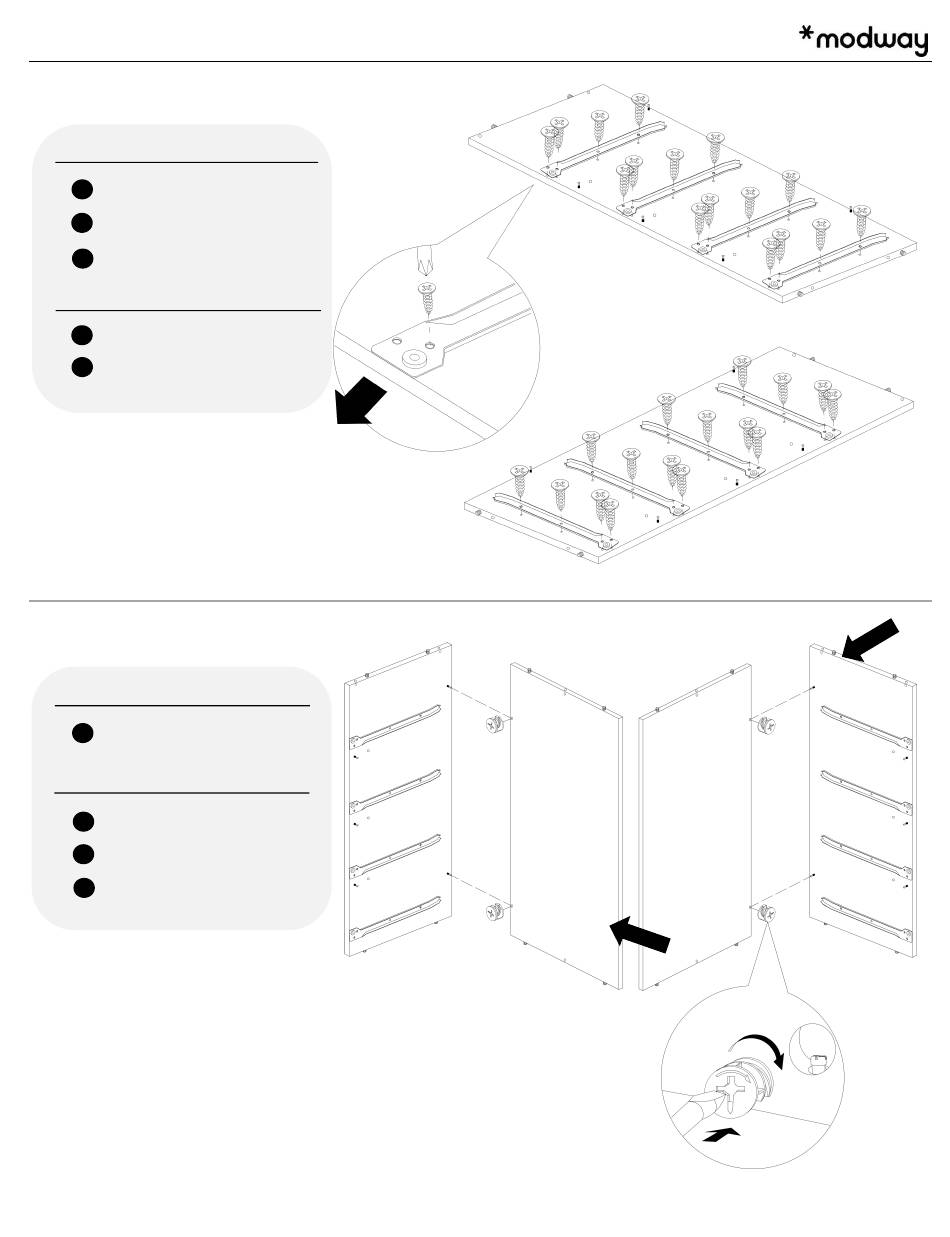 *modway