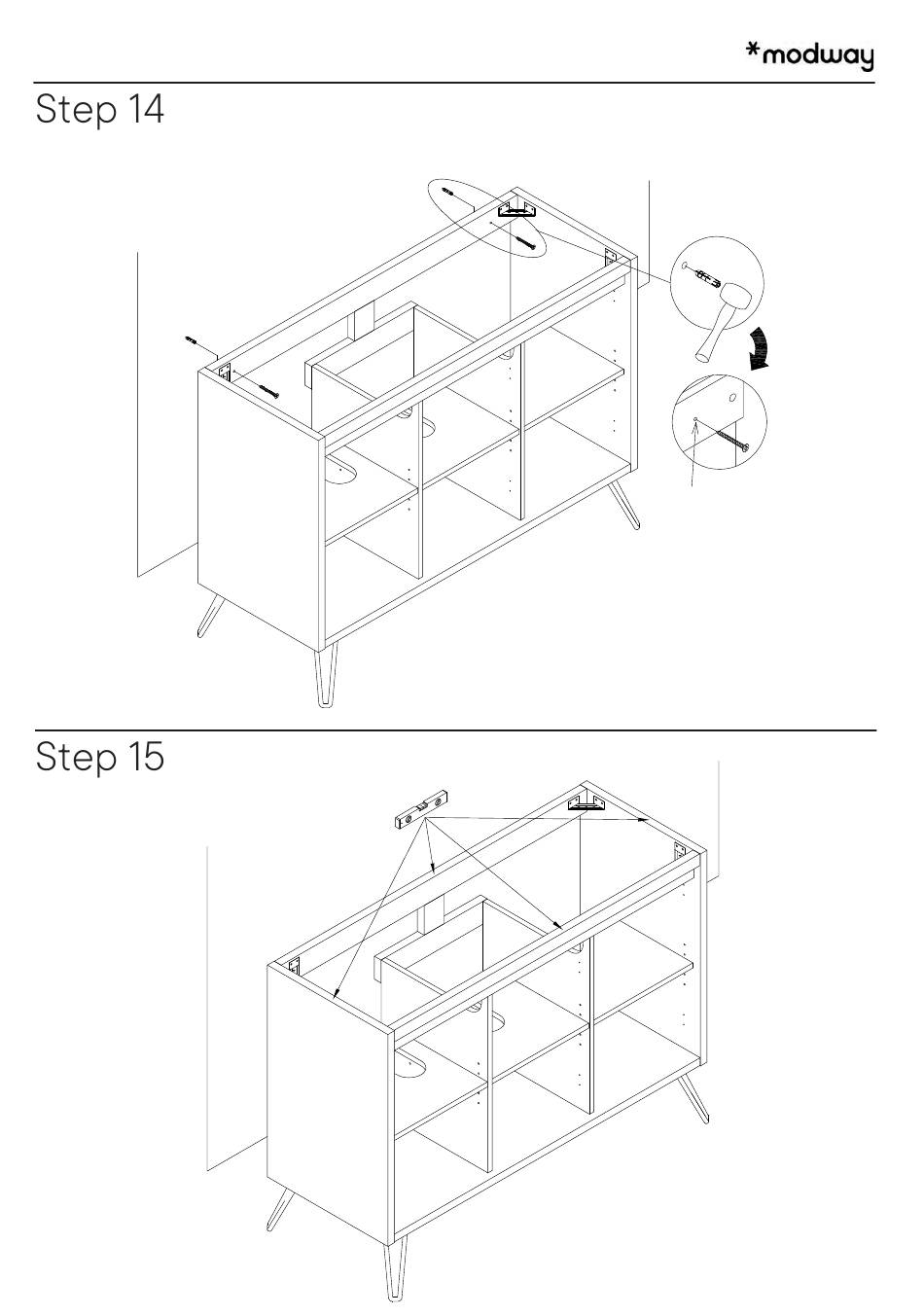 *modway

Step 14

Step 15