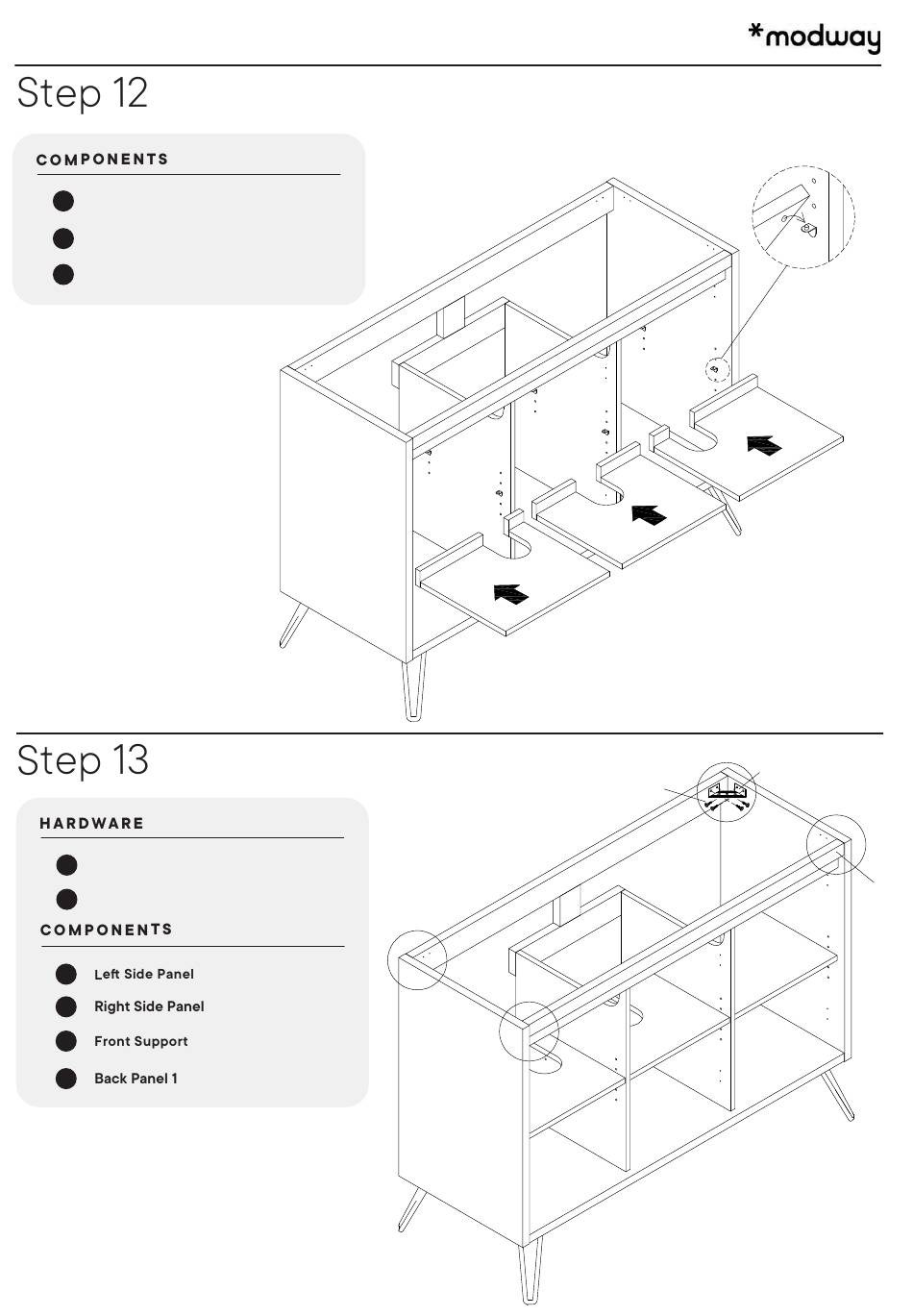 *modway

Step 12

COMPONENTS

Step 13

HARDWARE

COMPONENTS

Left Side Panel

Right Side Panel

Front Support

Back Panel 1