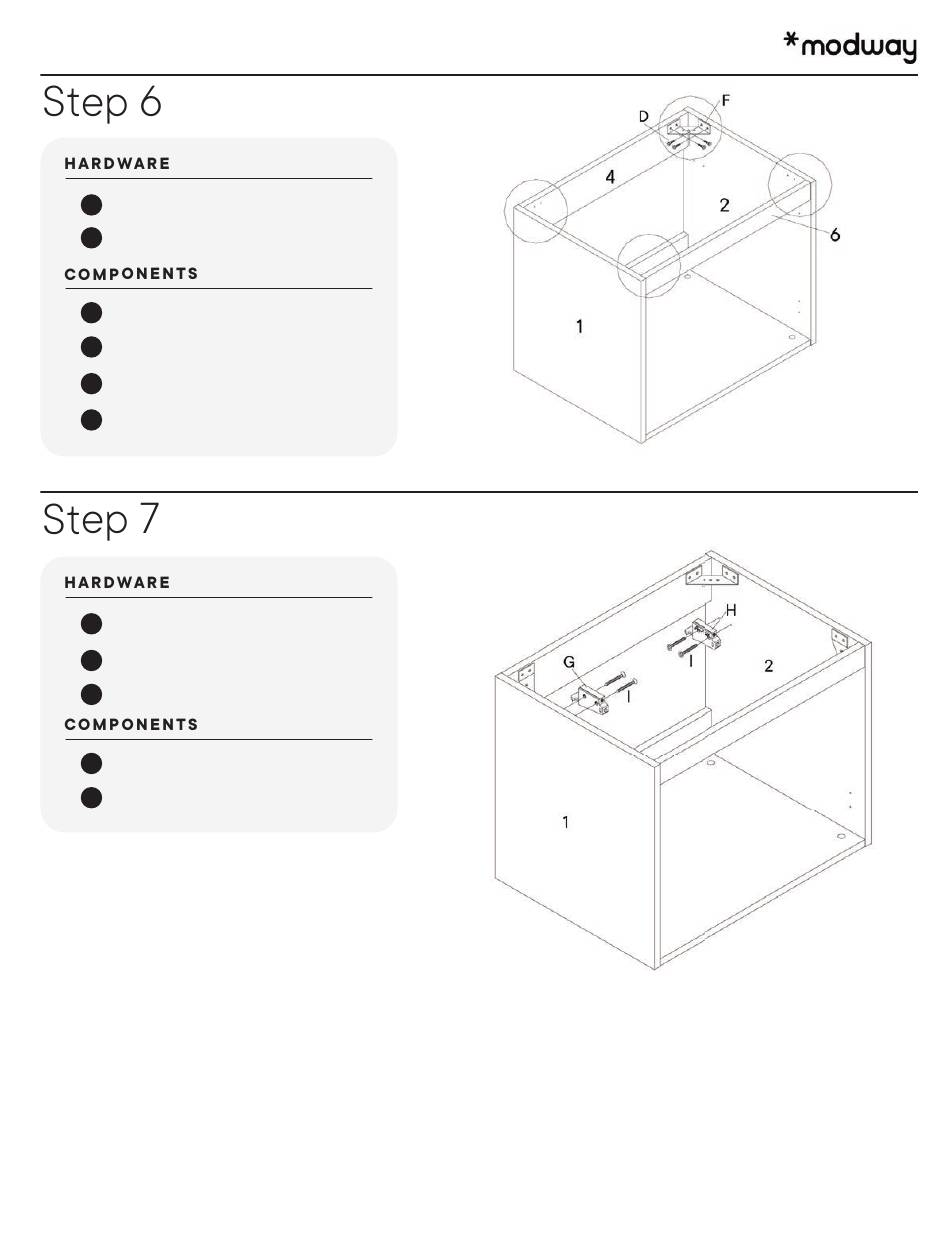 *modway

Step 6

HARDWARE

COMPONENTS

D
F
4
2
6
1

Step 7

HARDWARE

COMPONENTS

H
G
I
I
2
1