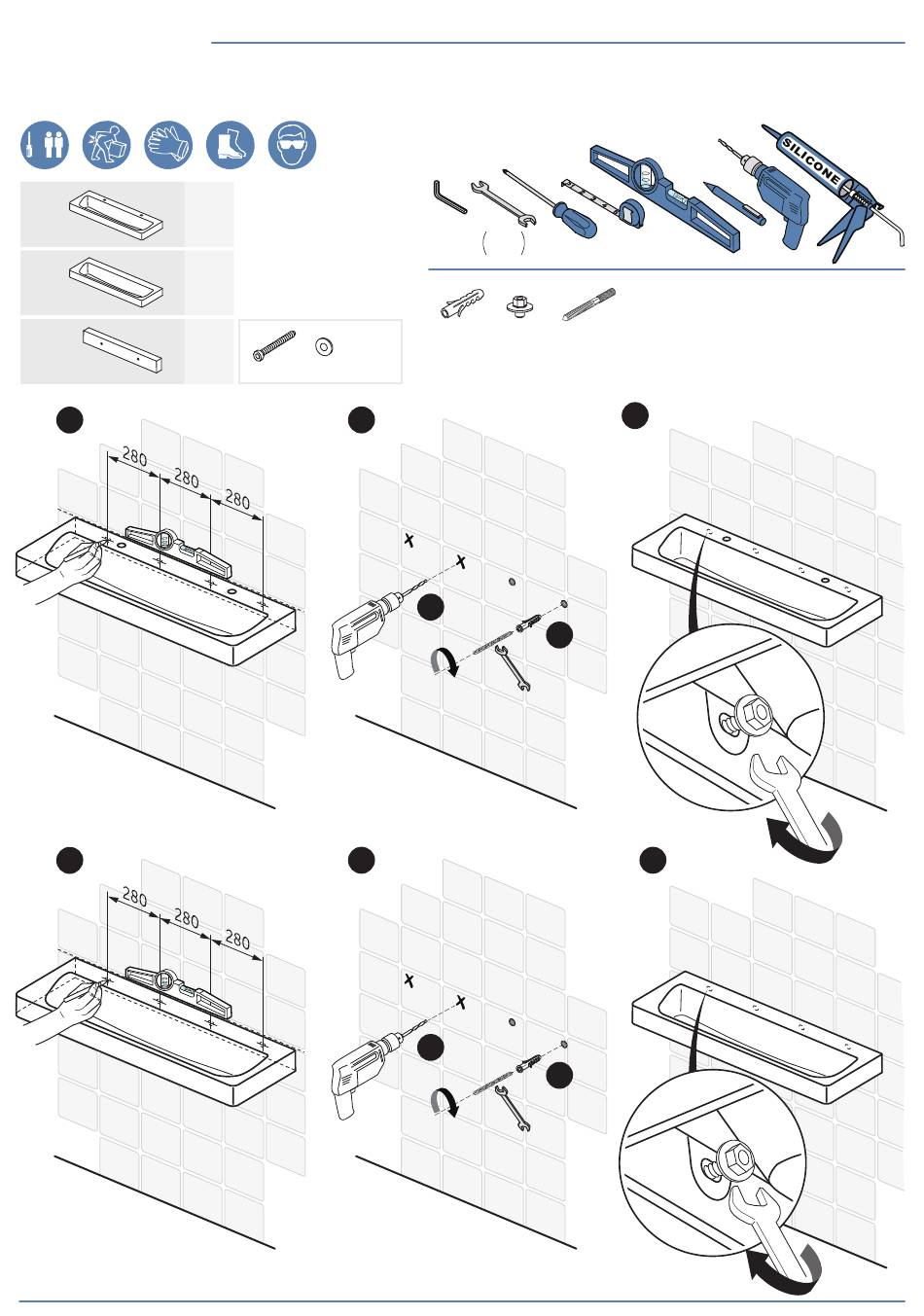 SILICONE

280
280
280

280
280
280