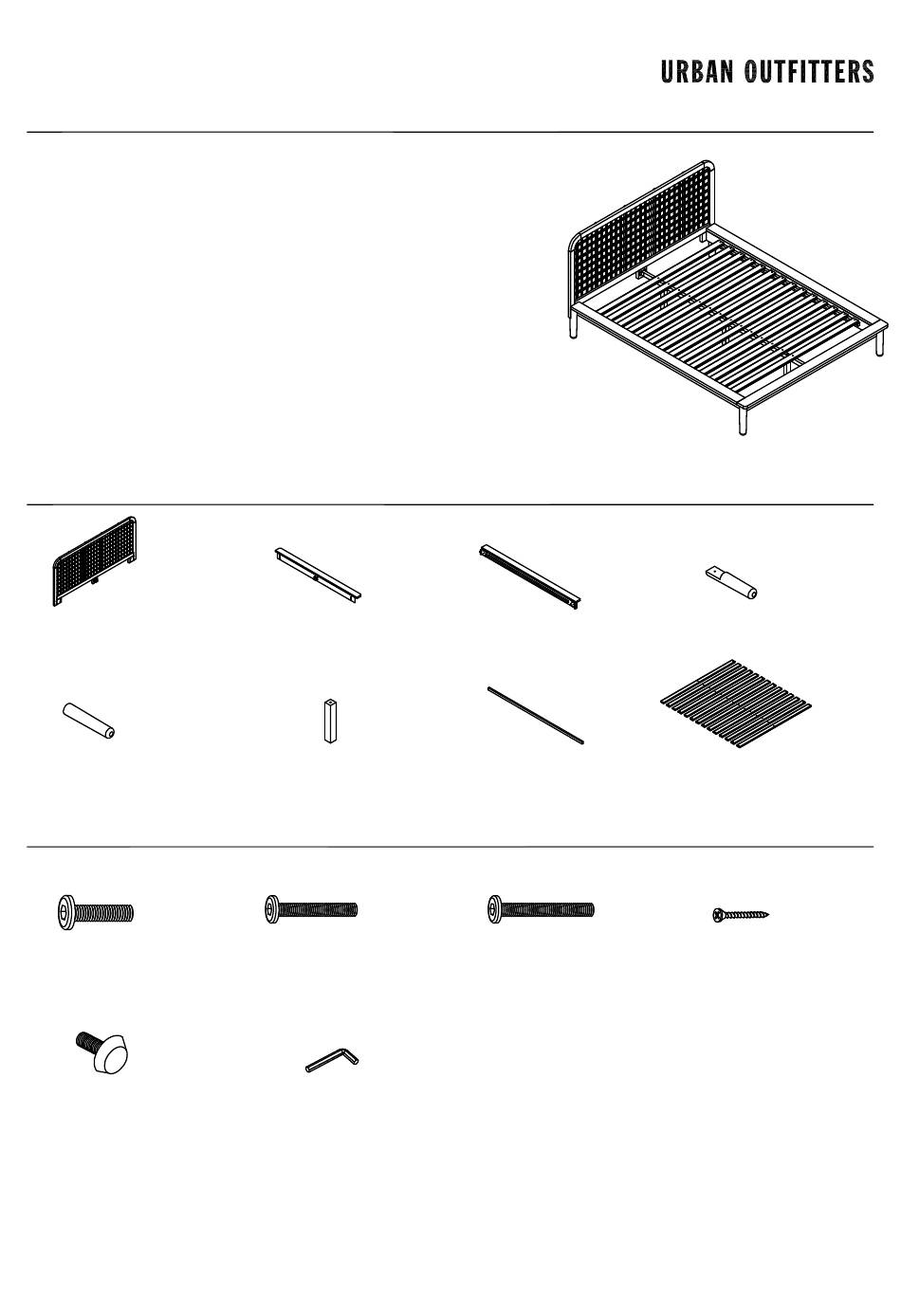 URBAN OUTFITTERS