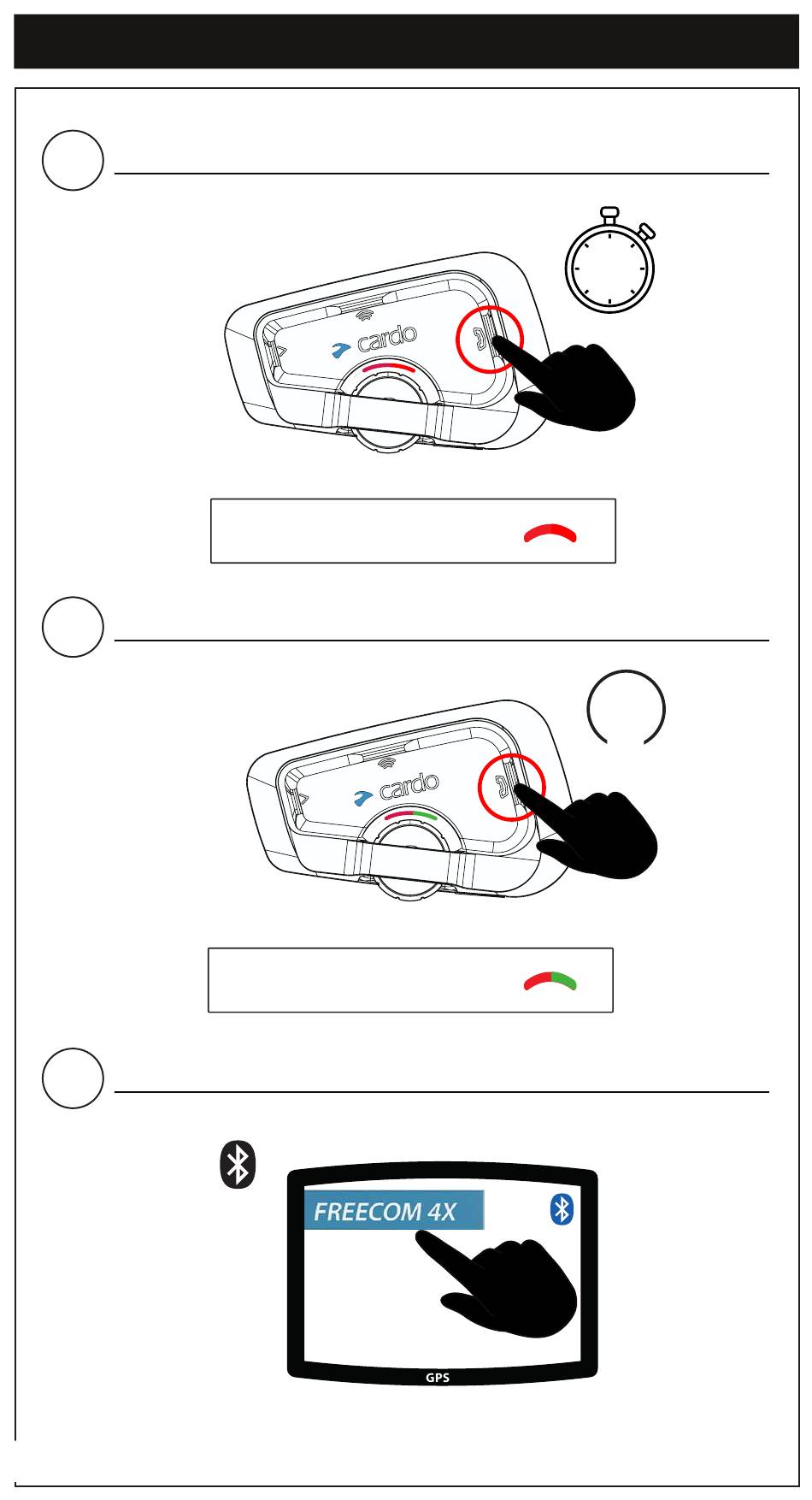 cardo

cardo

FREECOM 4X

GPS