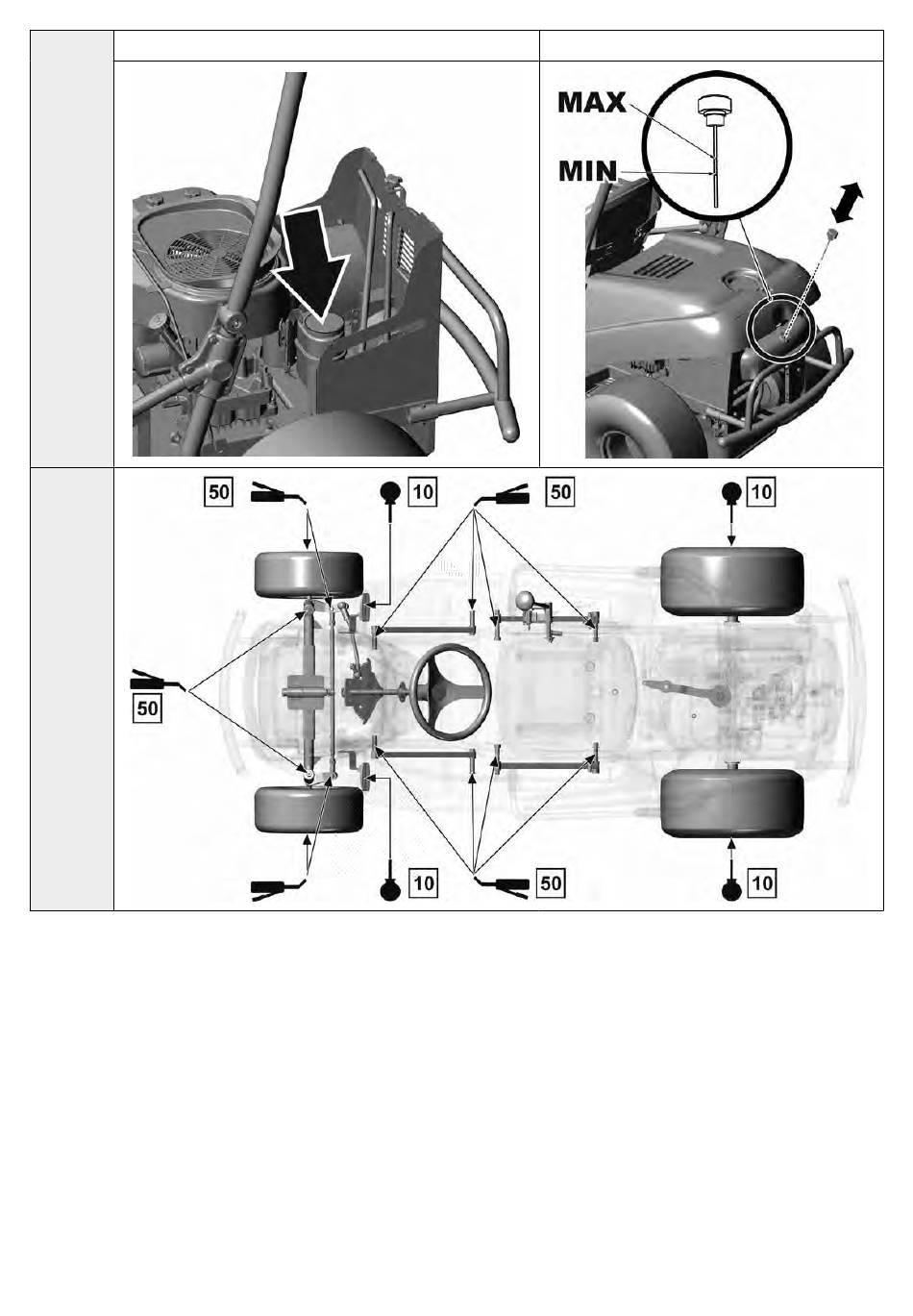 MAX

MIN

50

10

50

10

50

10

50

10