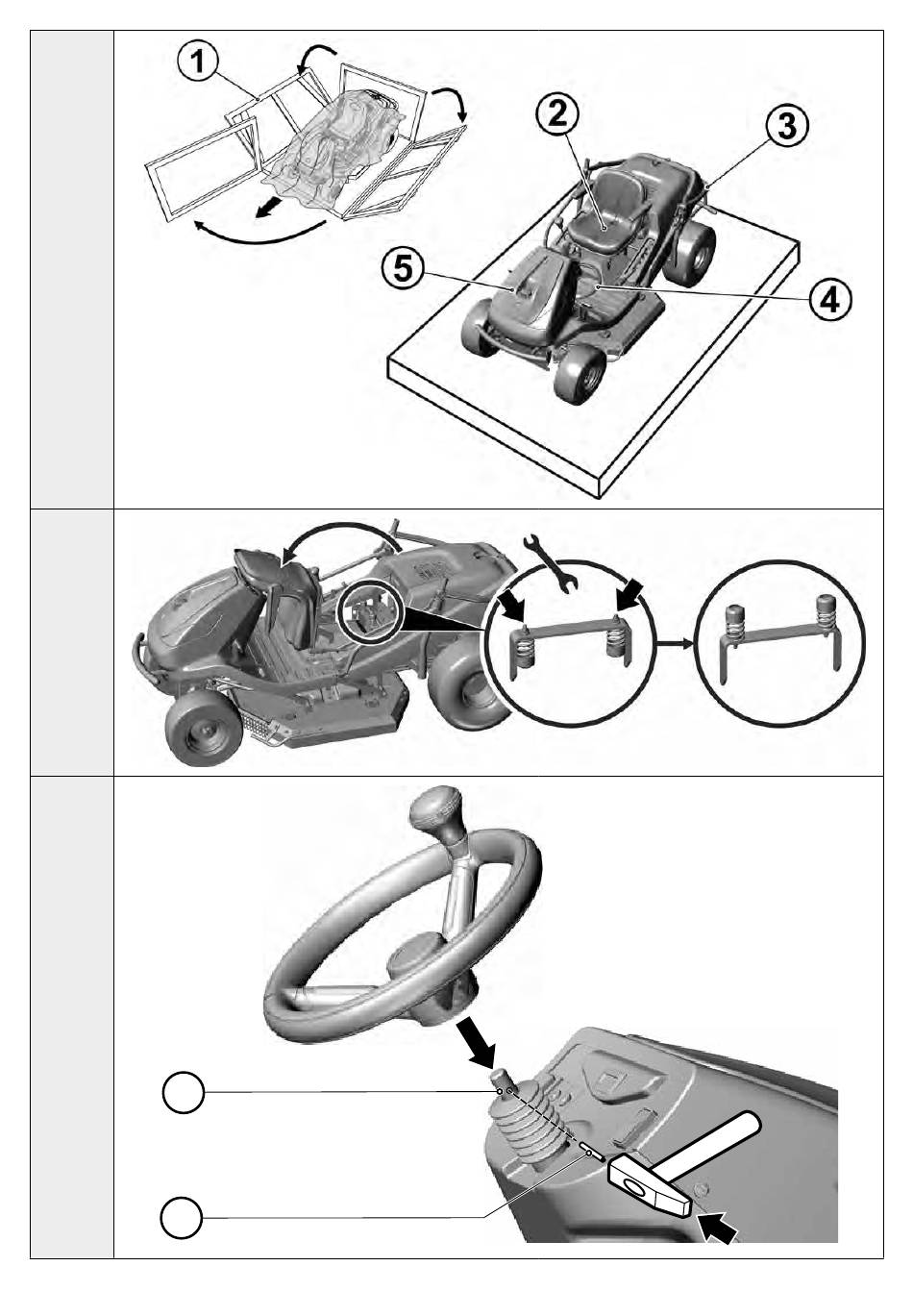 1
2
3
5
4