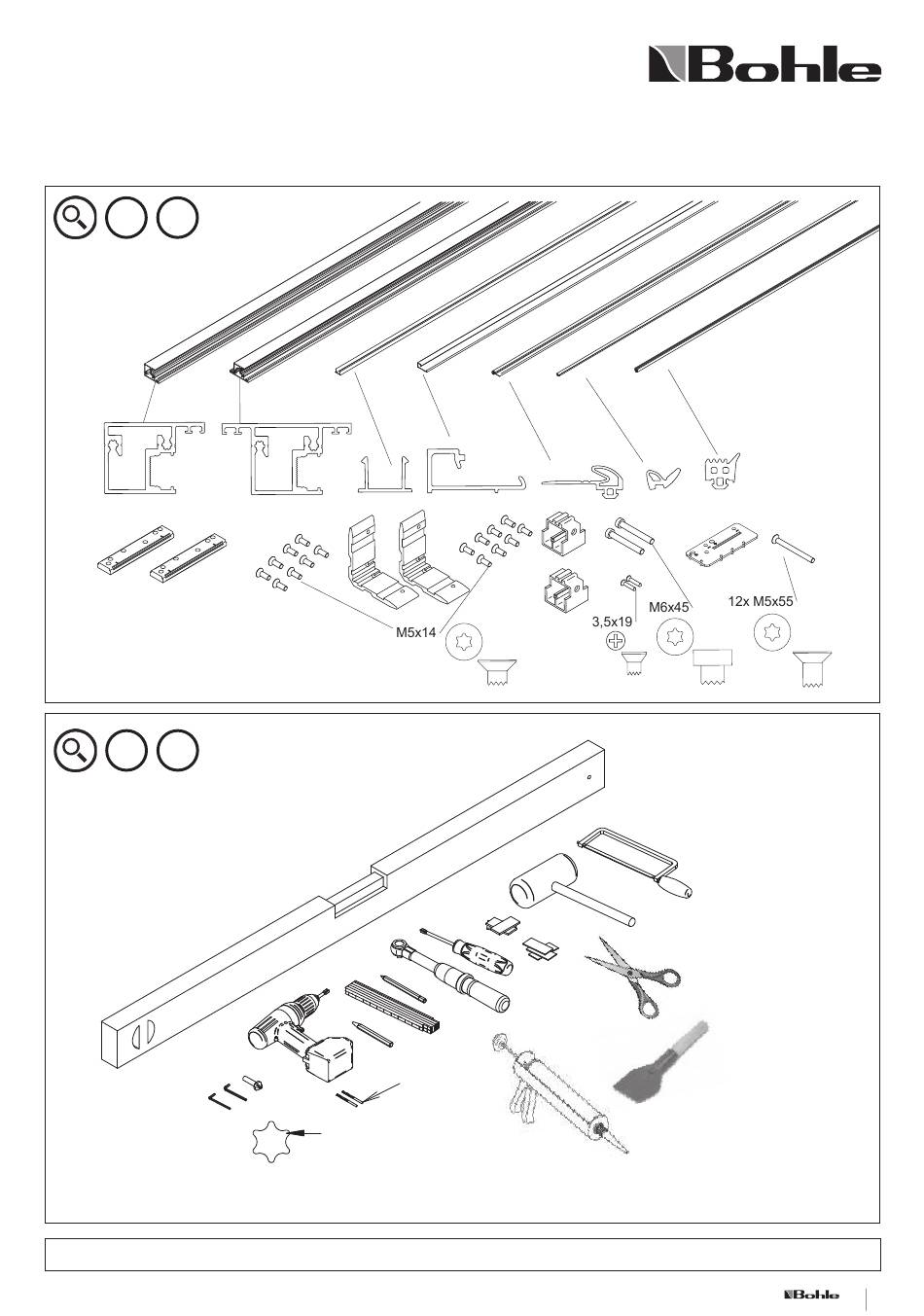 Bohle

M5x14

3,5x19

M6x45

12x M5x55

Bohle