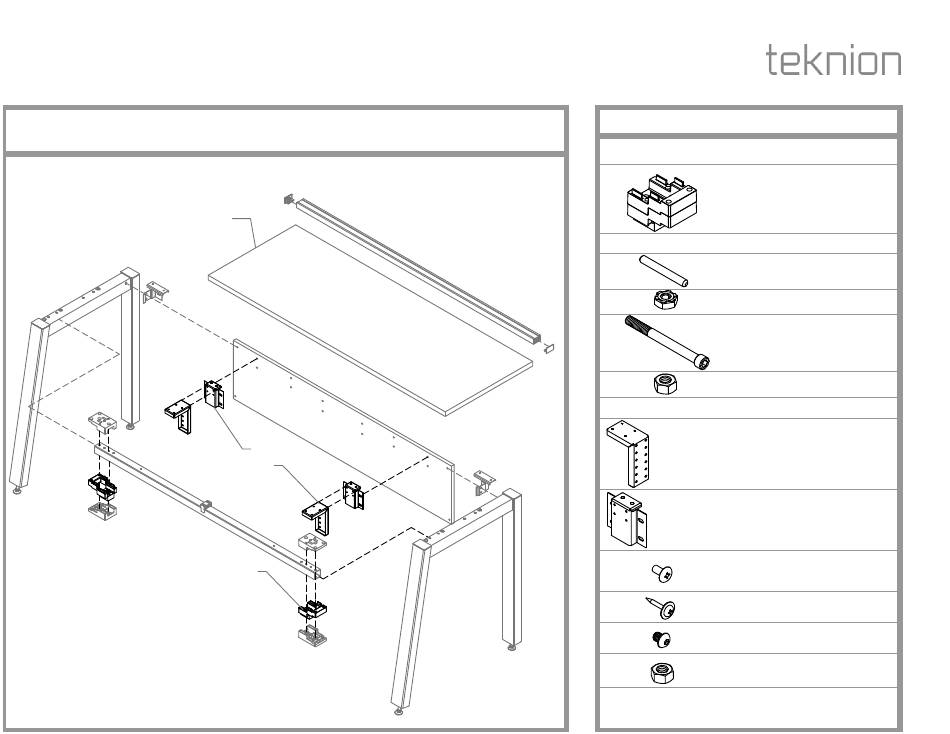 teknion