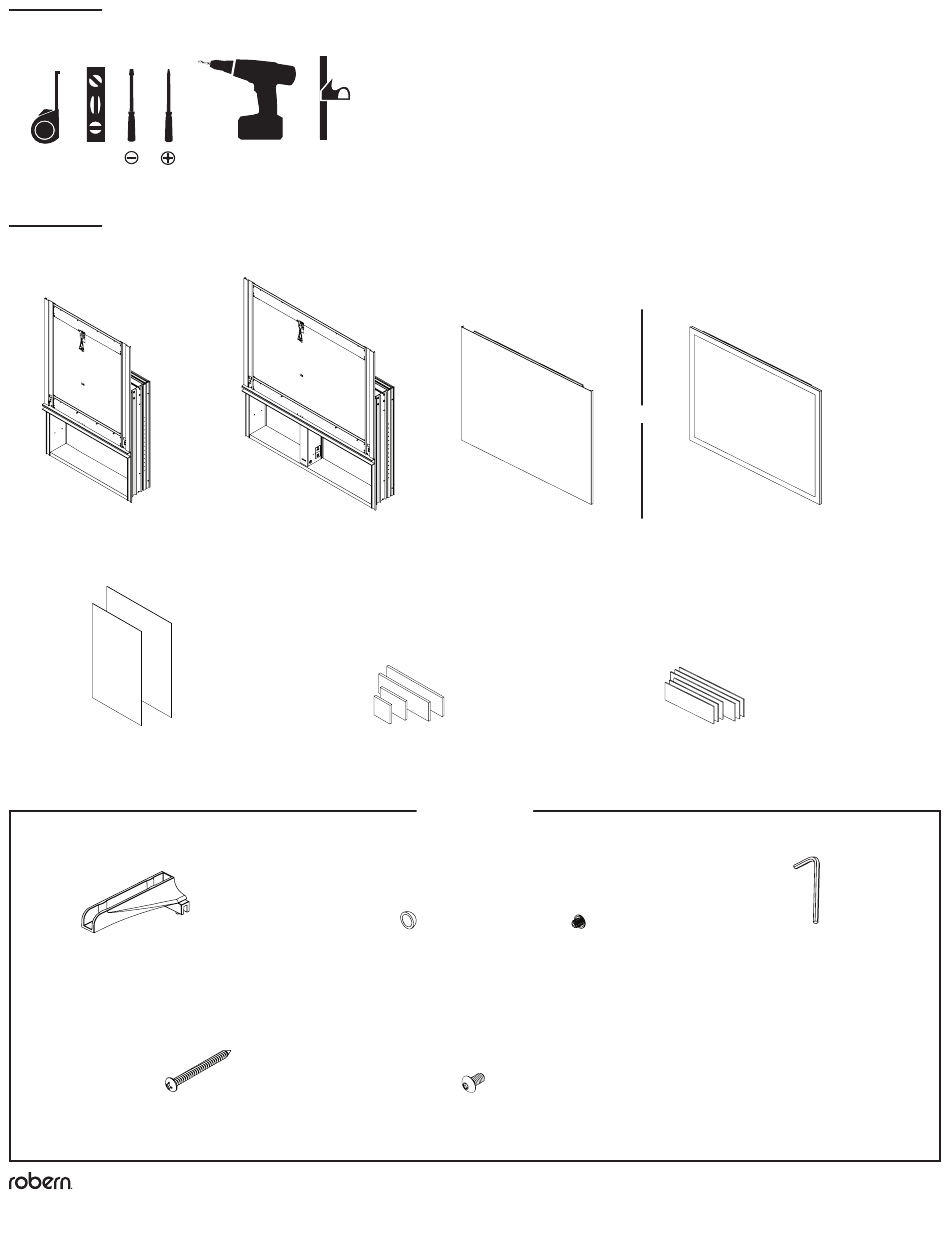 robern.