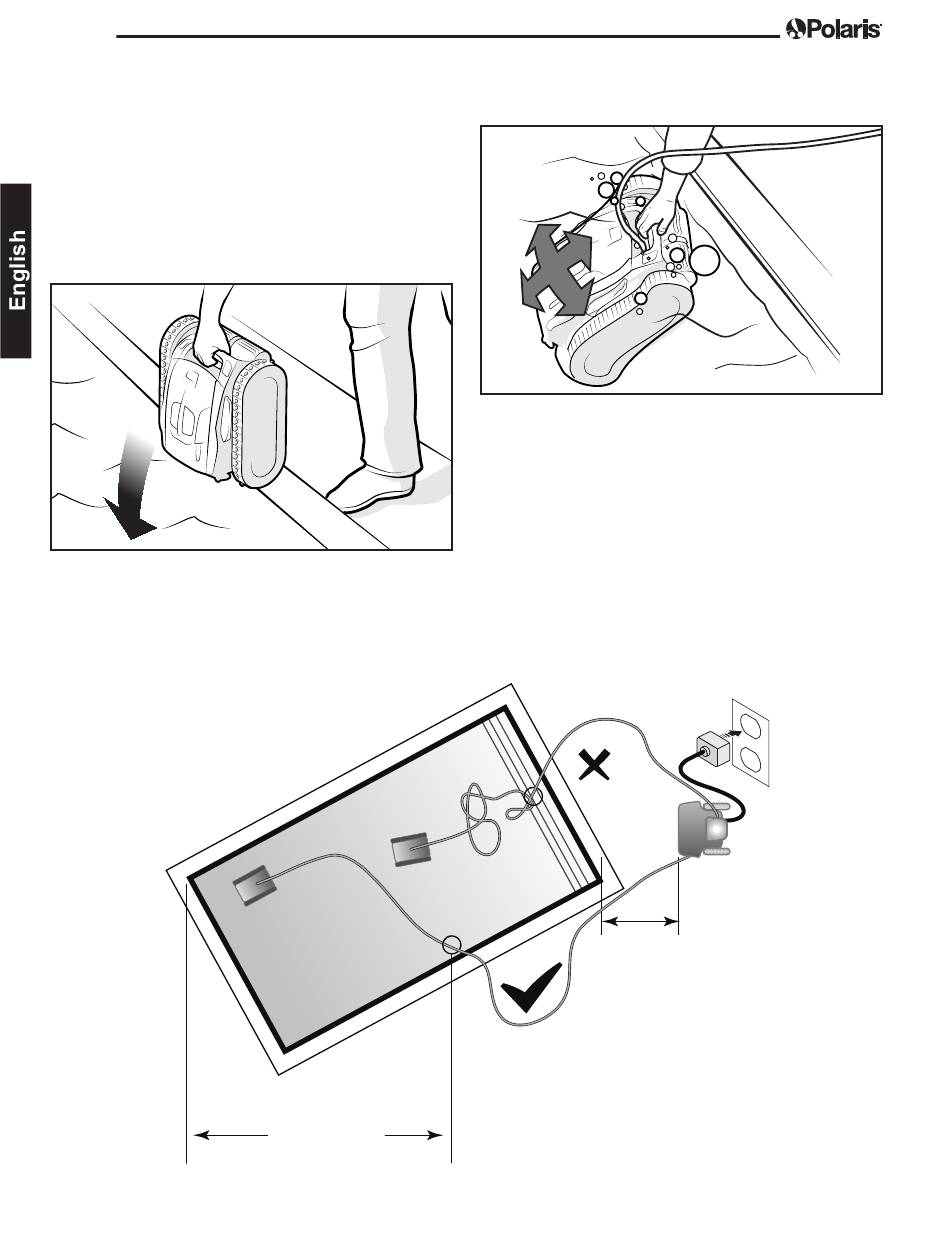 Polaris

English