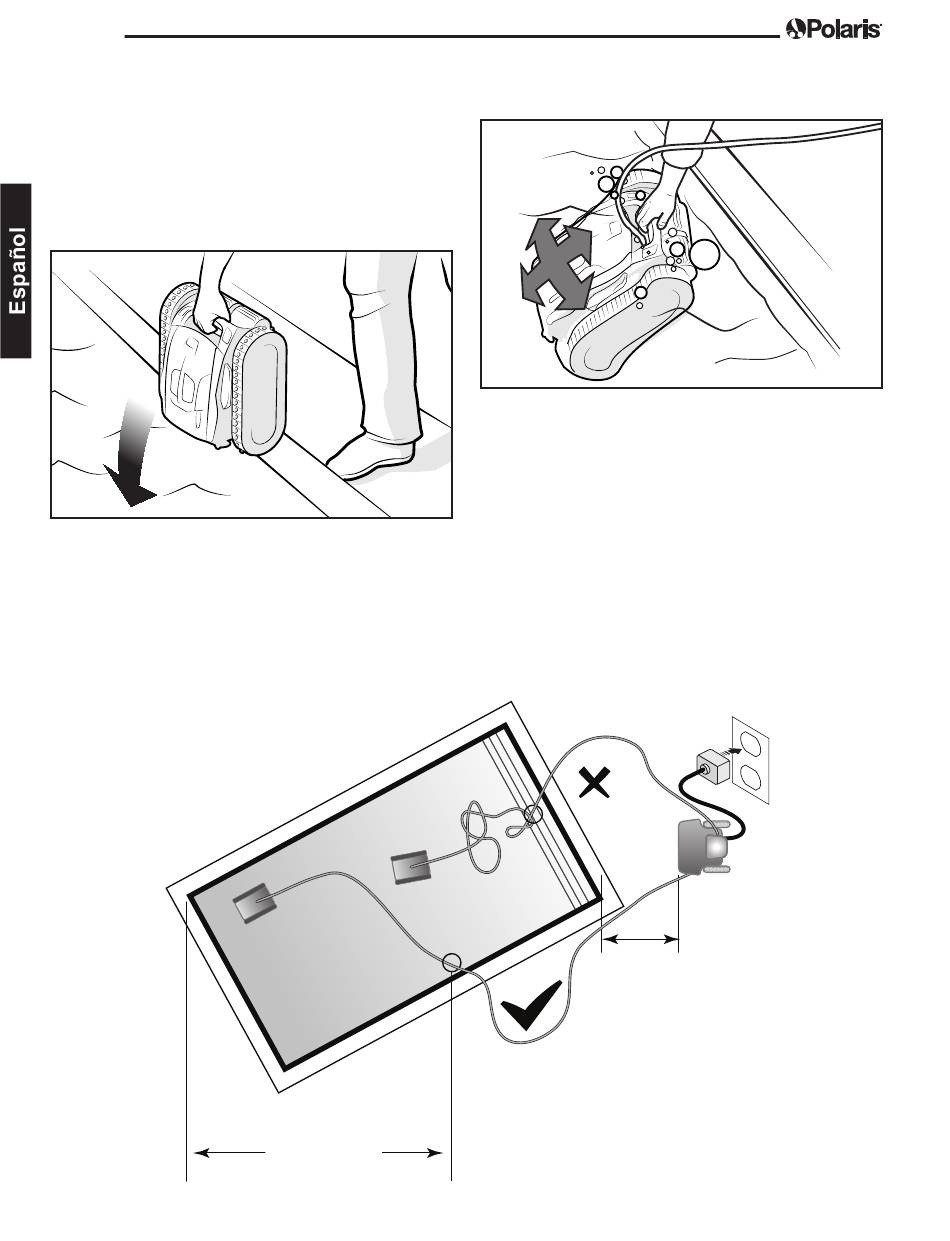 Polaris

Español