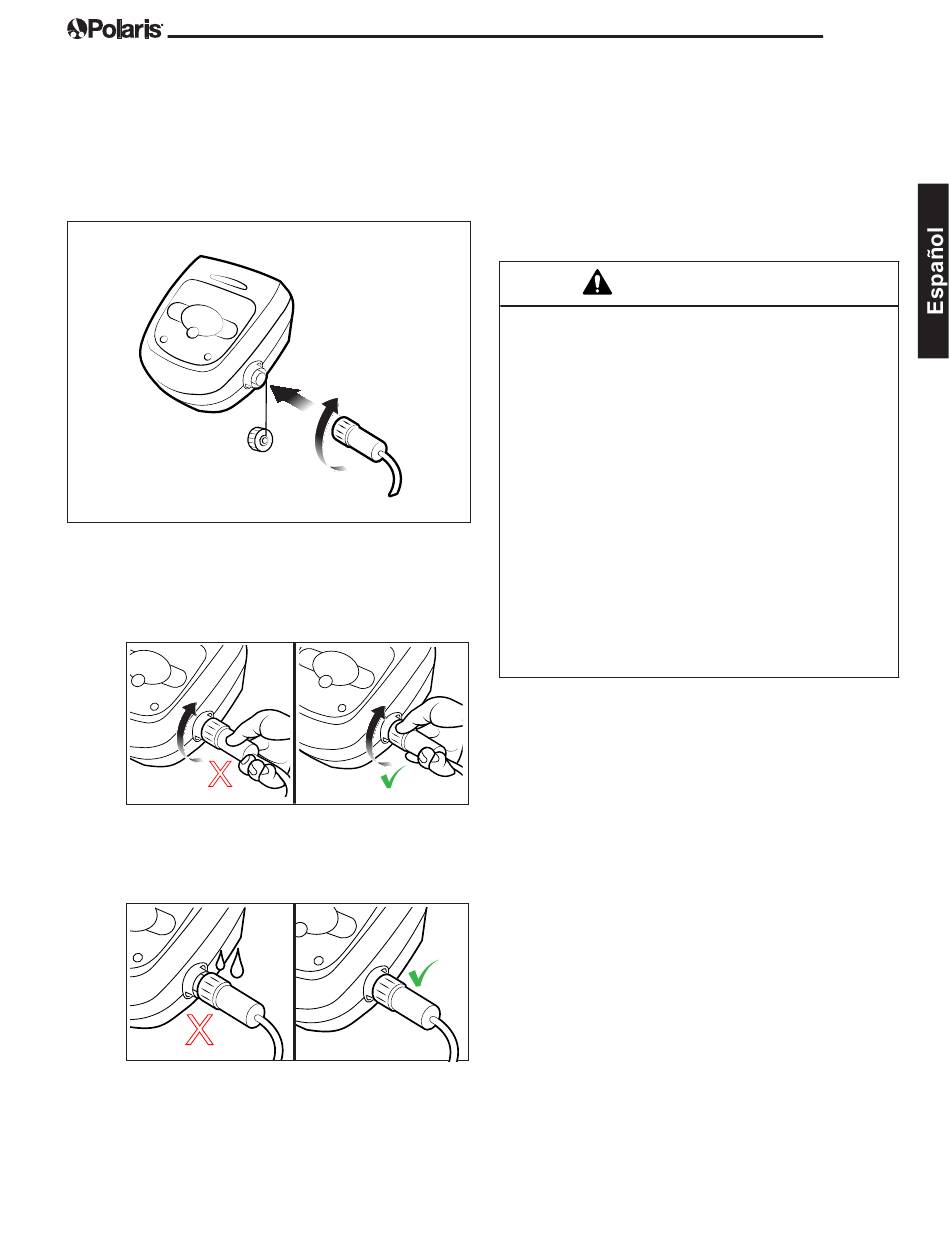 Polaris

Español