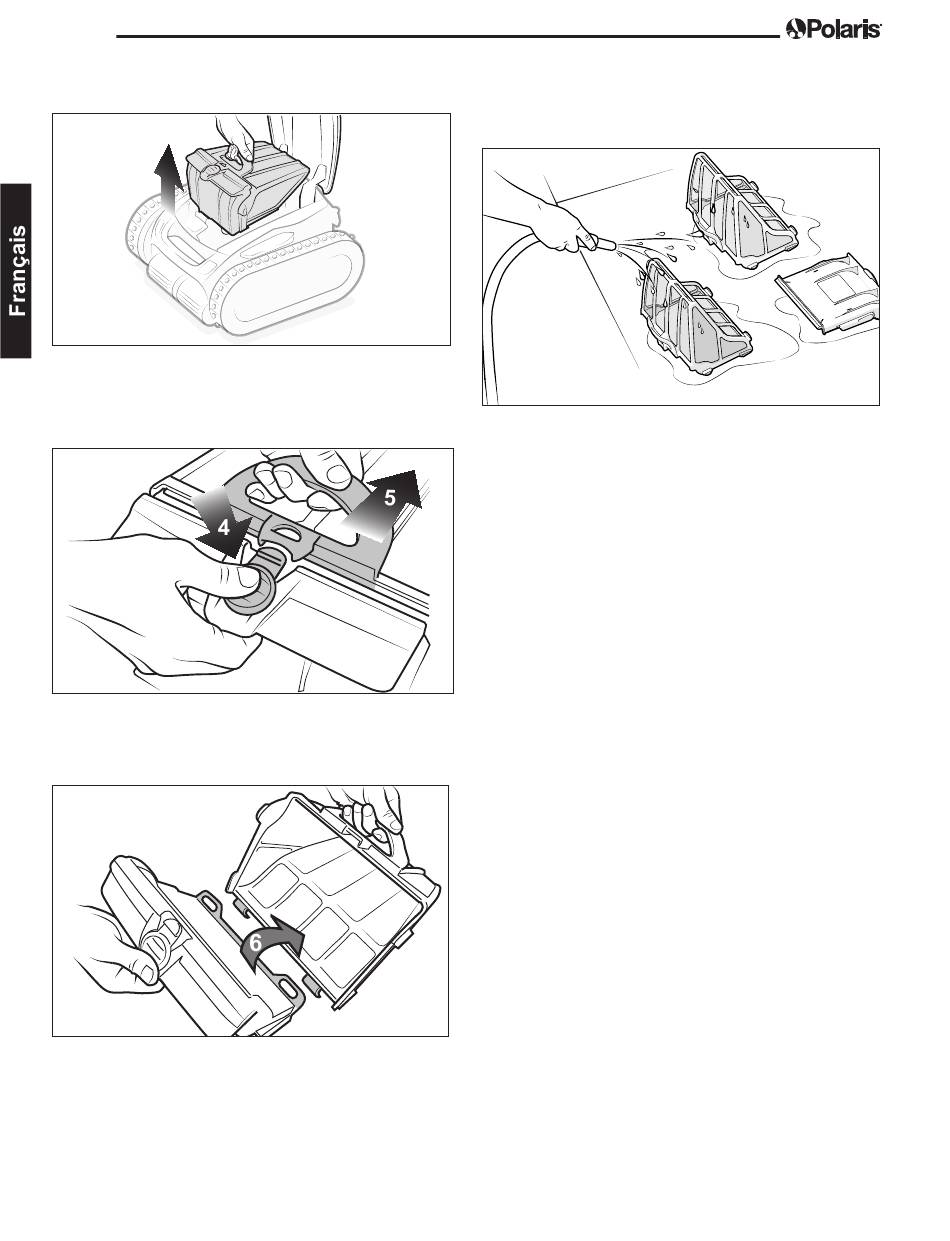 Polaris

Français

5

4

6