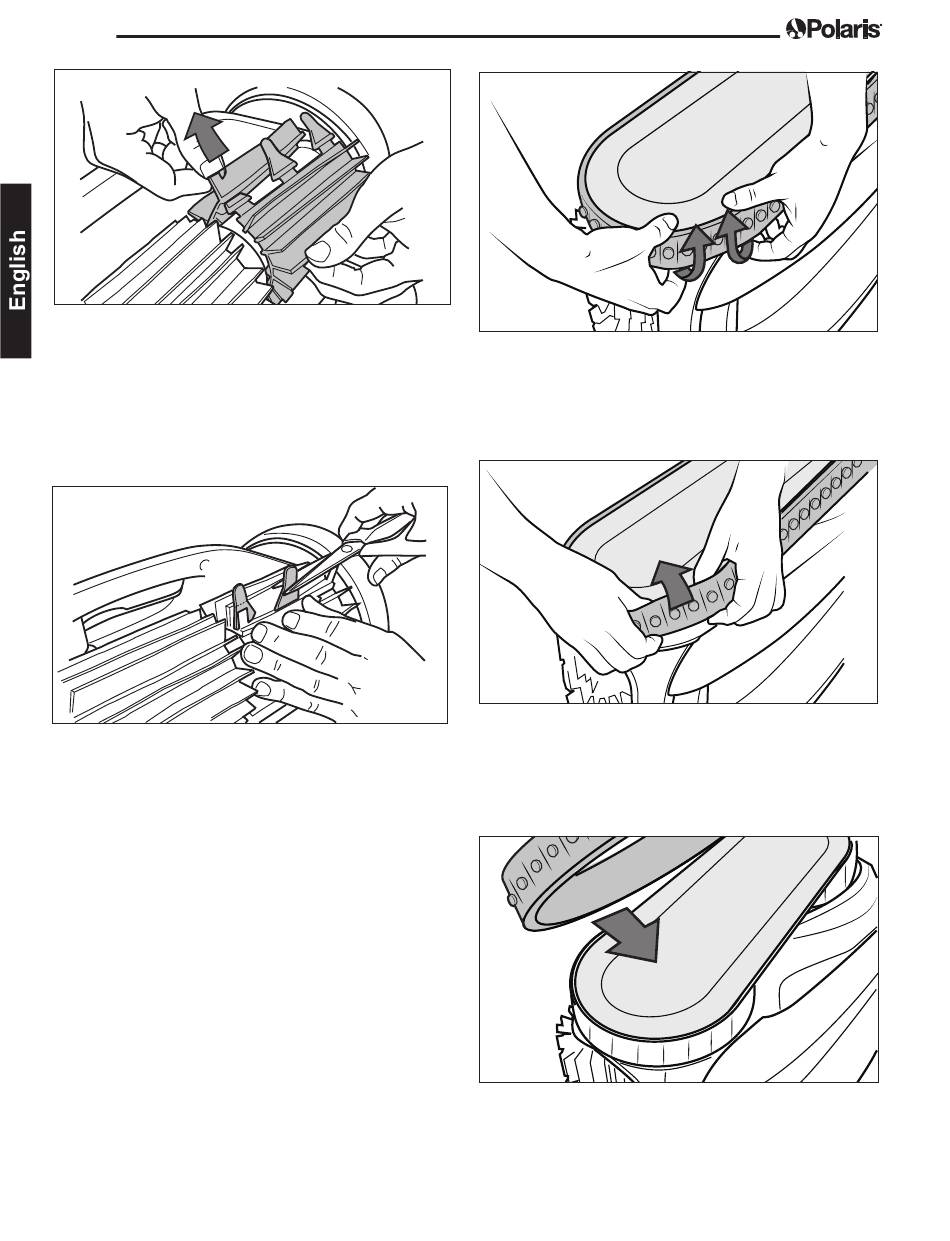 Polaris

English