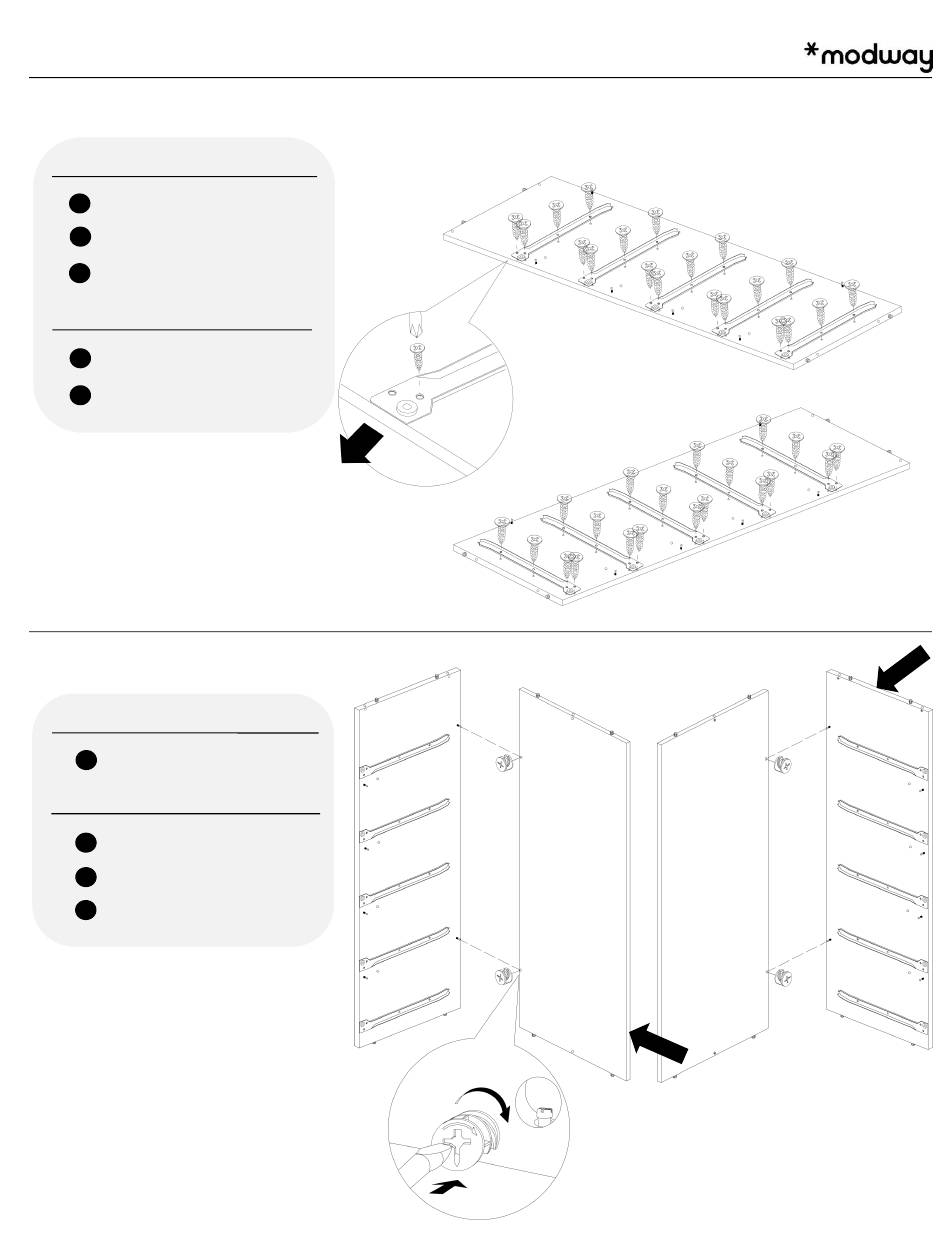 *modway