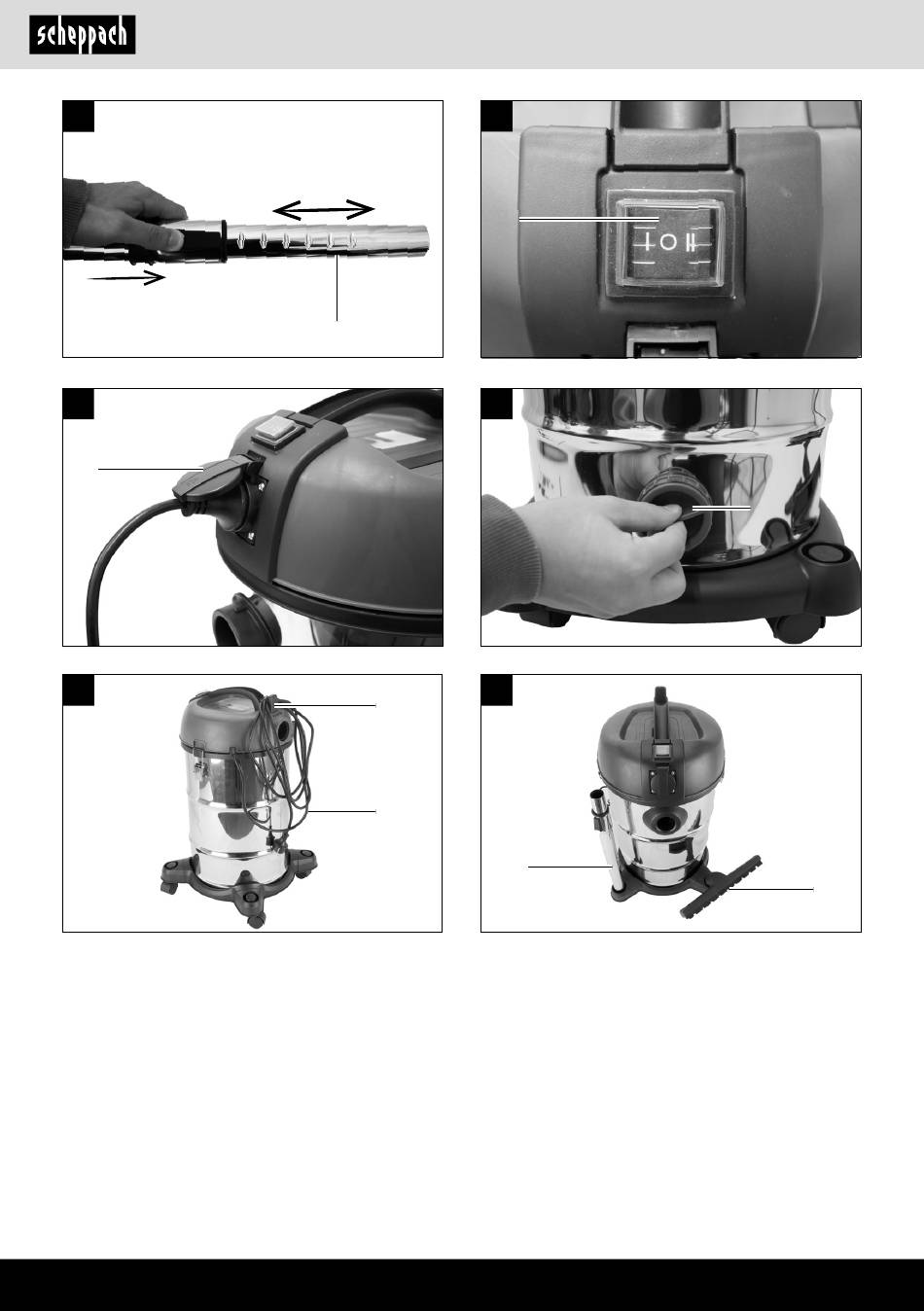 scheppach

I O II