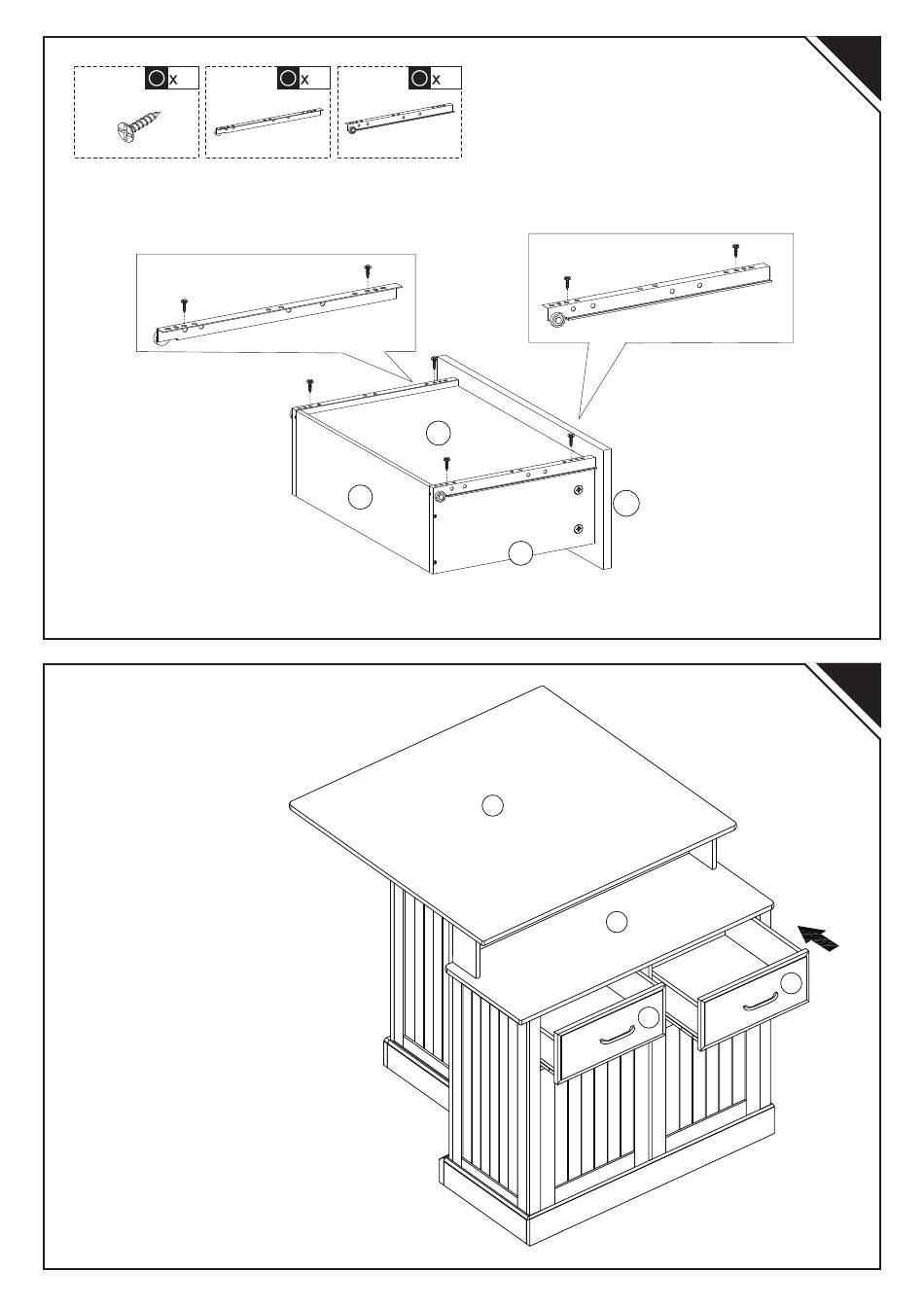 x

x

x