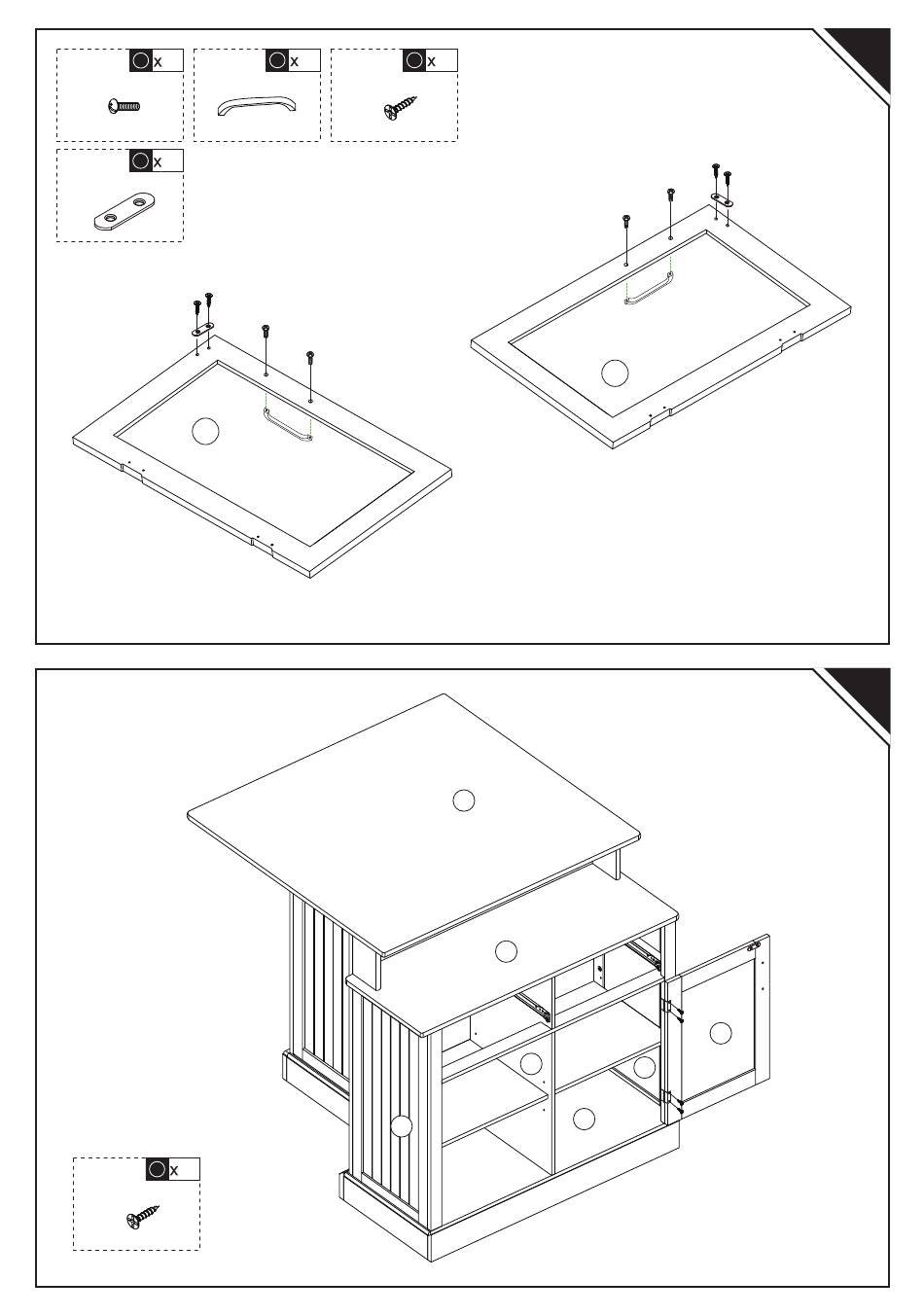 x

x

x

x

x