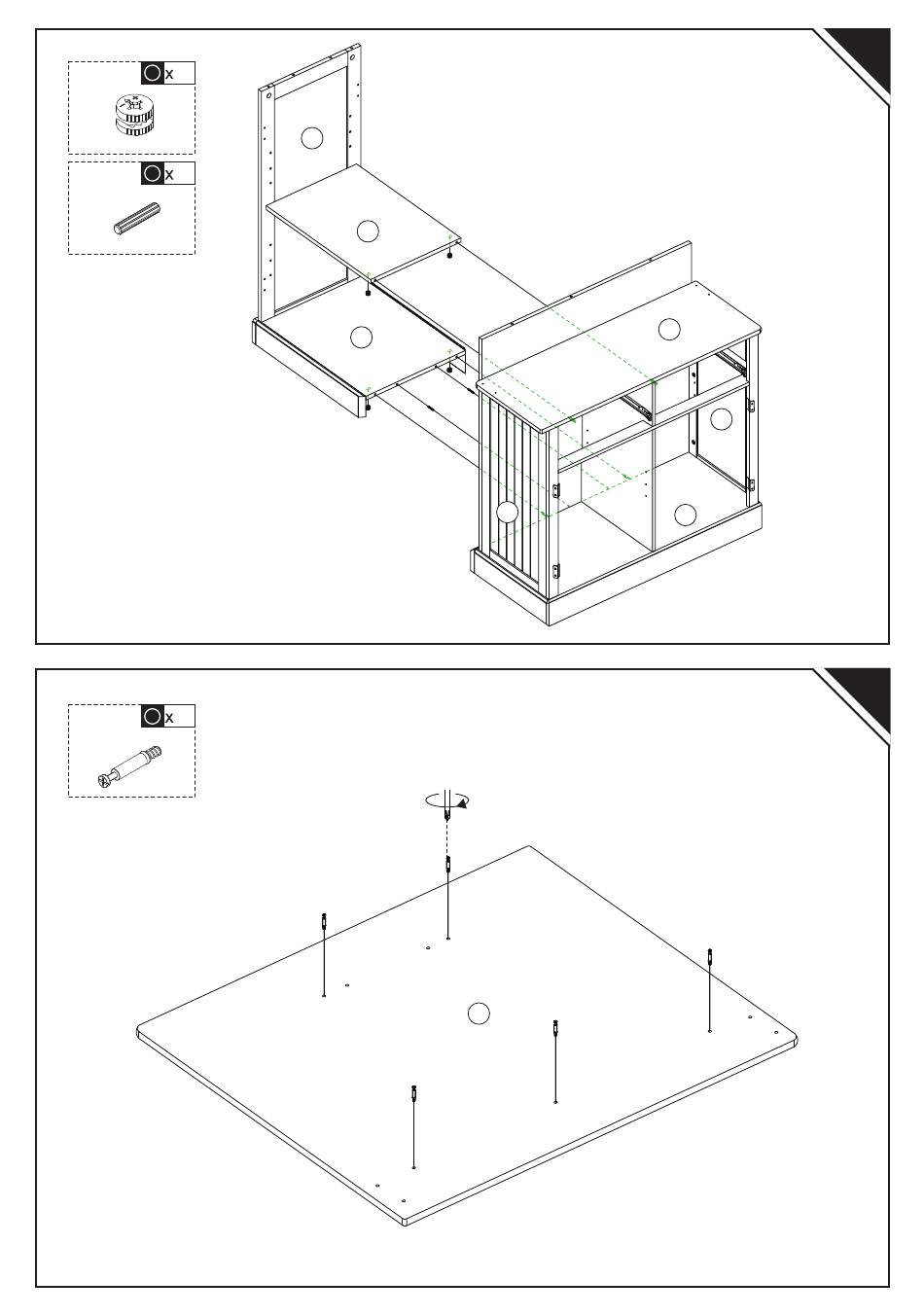 x

x

x