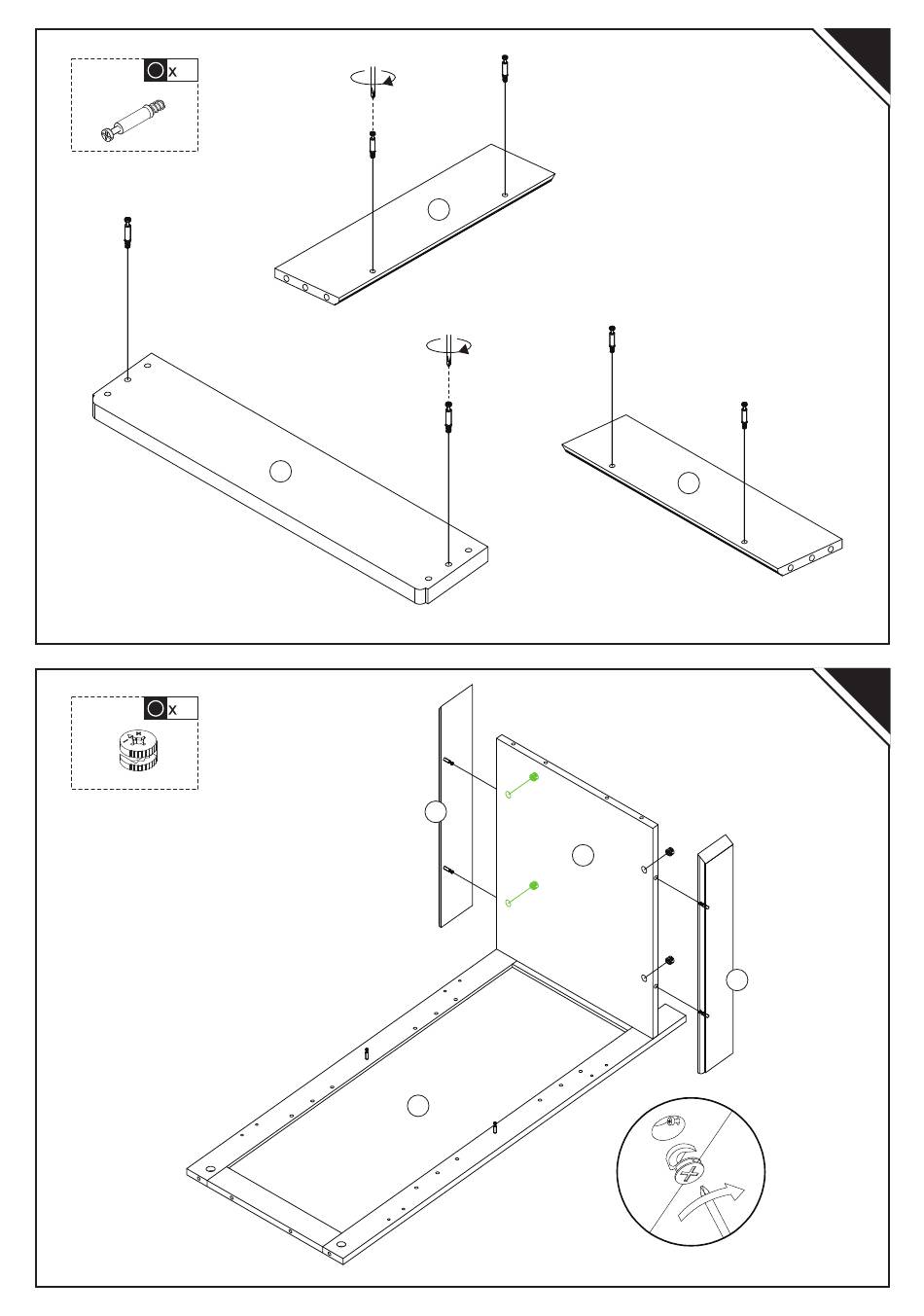 x

x