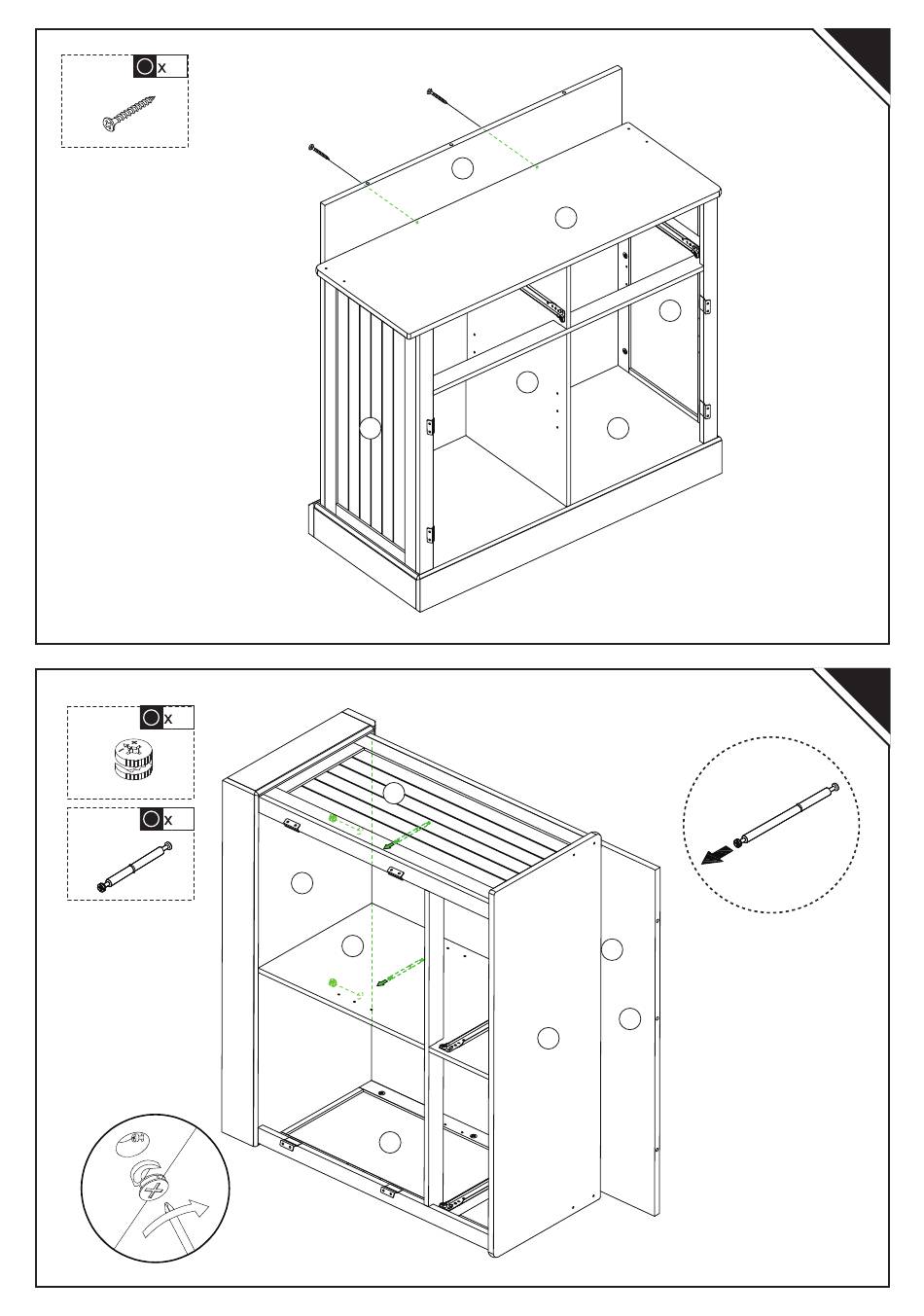 x

x

x