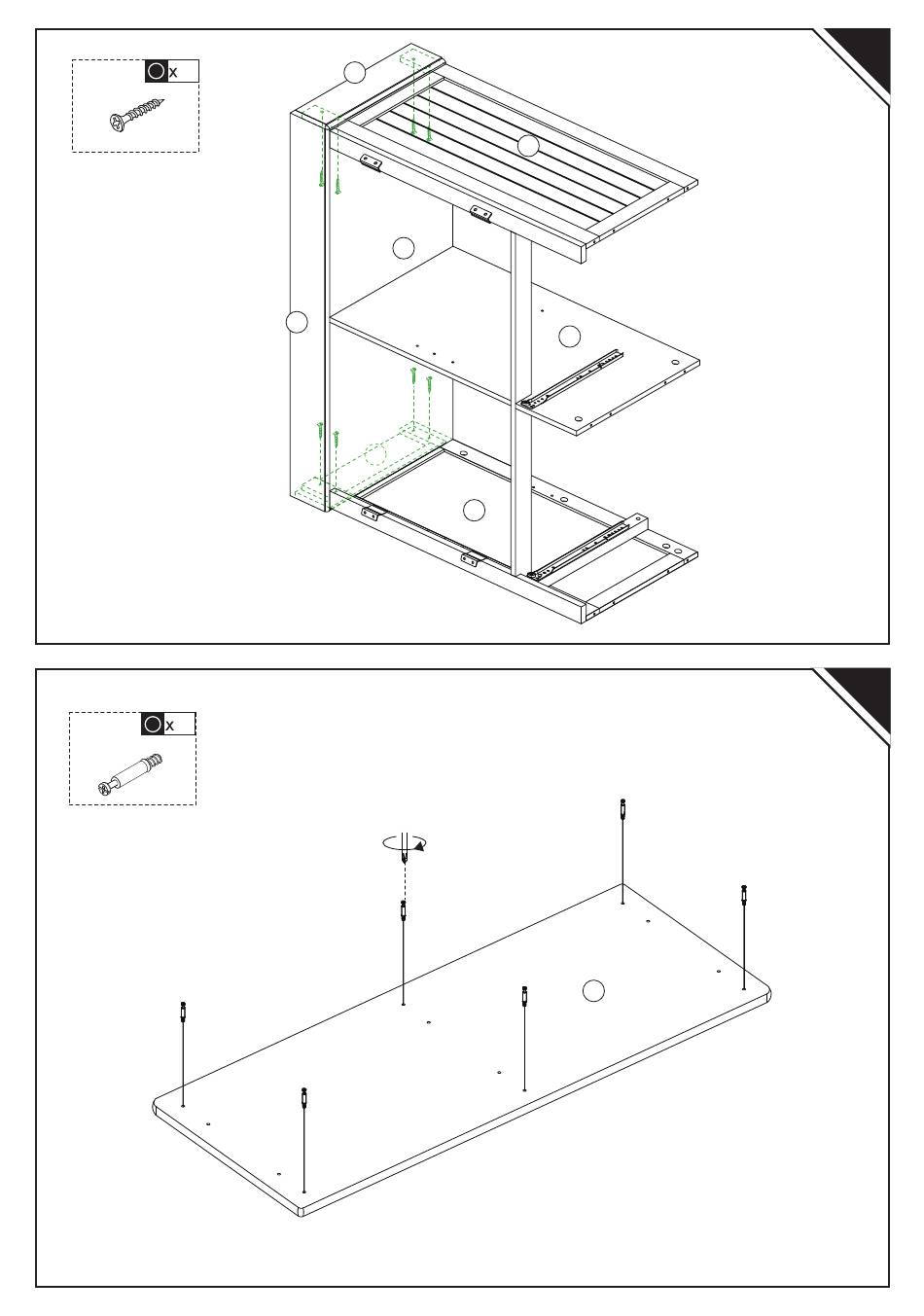 x

x