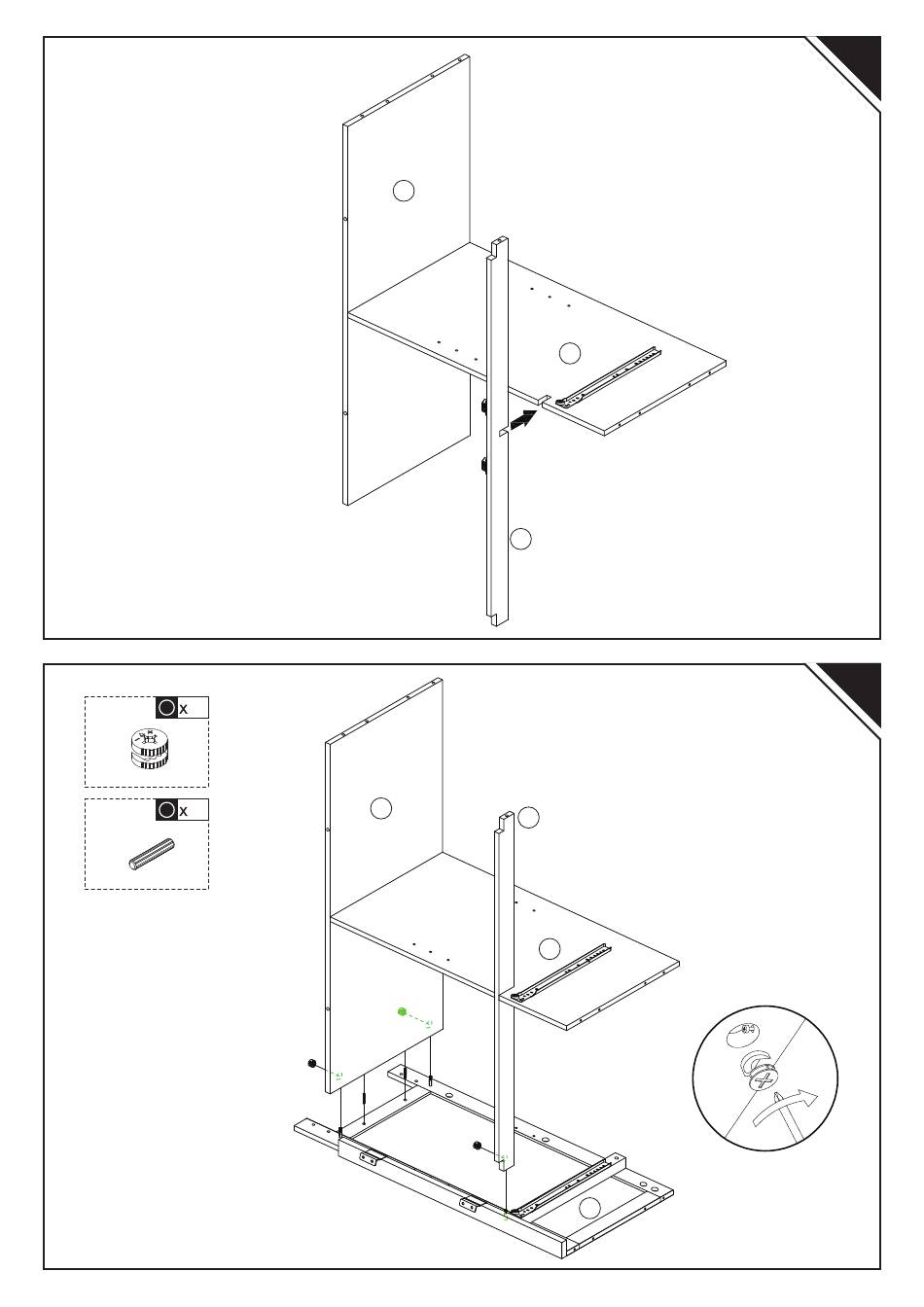 x

x