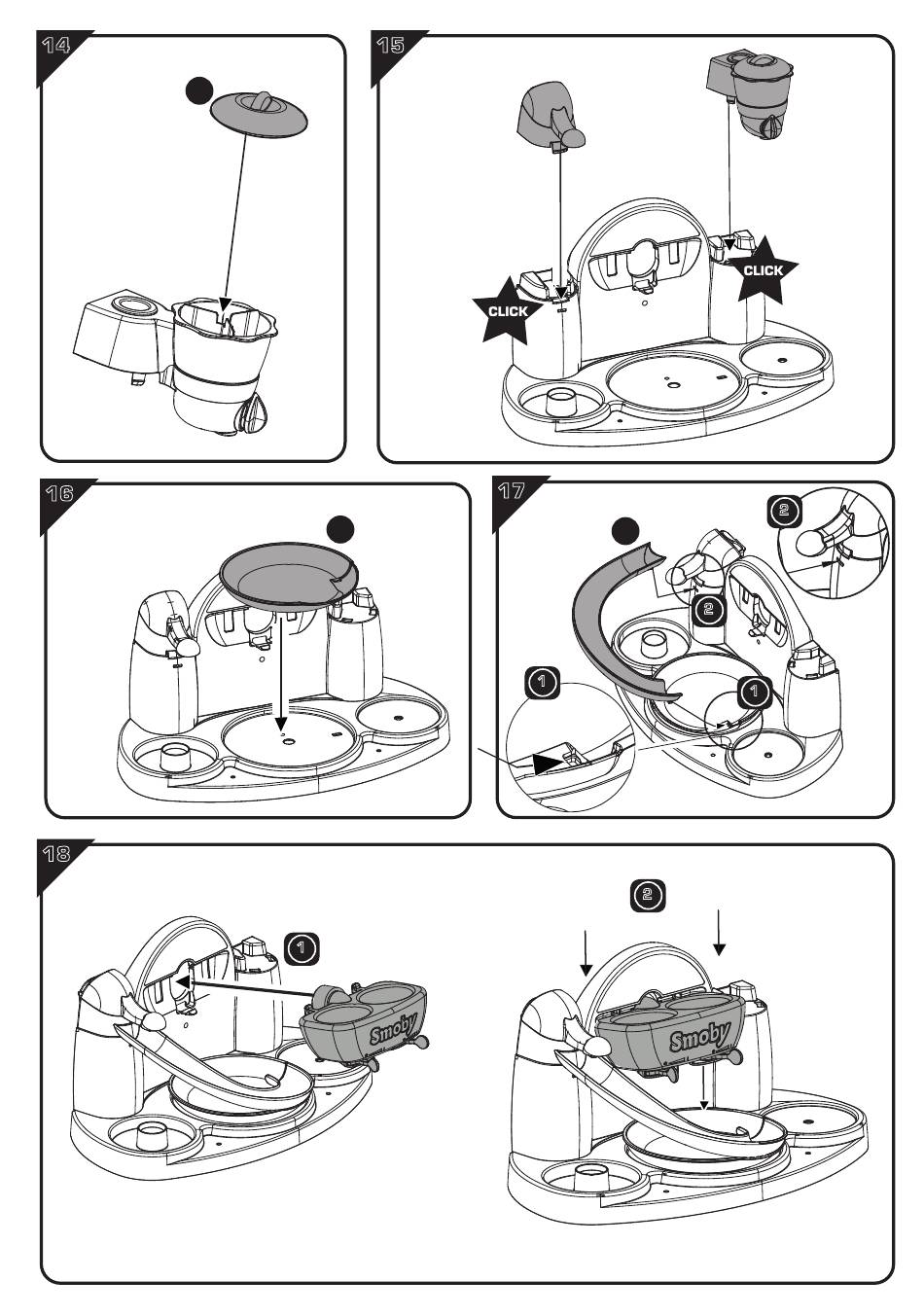 14

15

CLICK

CLICK

16

17

2

2

1

1

18

1

Smoby

2

Smoby