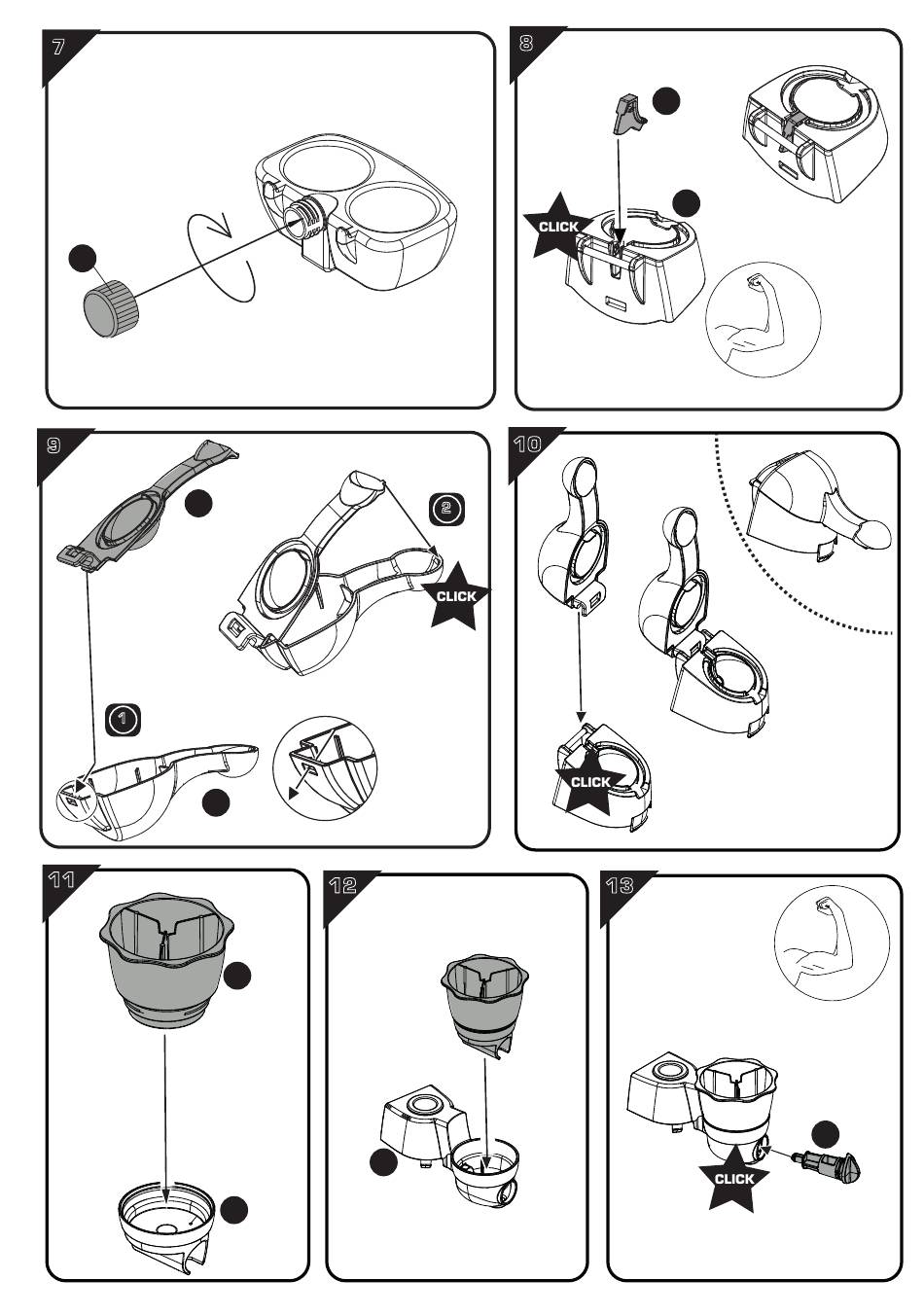 7

8

CLICK

9

2

CLICK

1

10

CLICK

11

12

13

CLICK