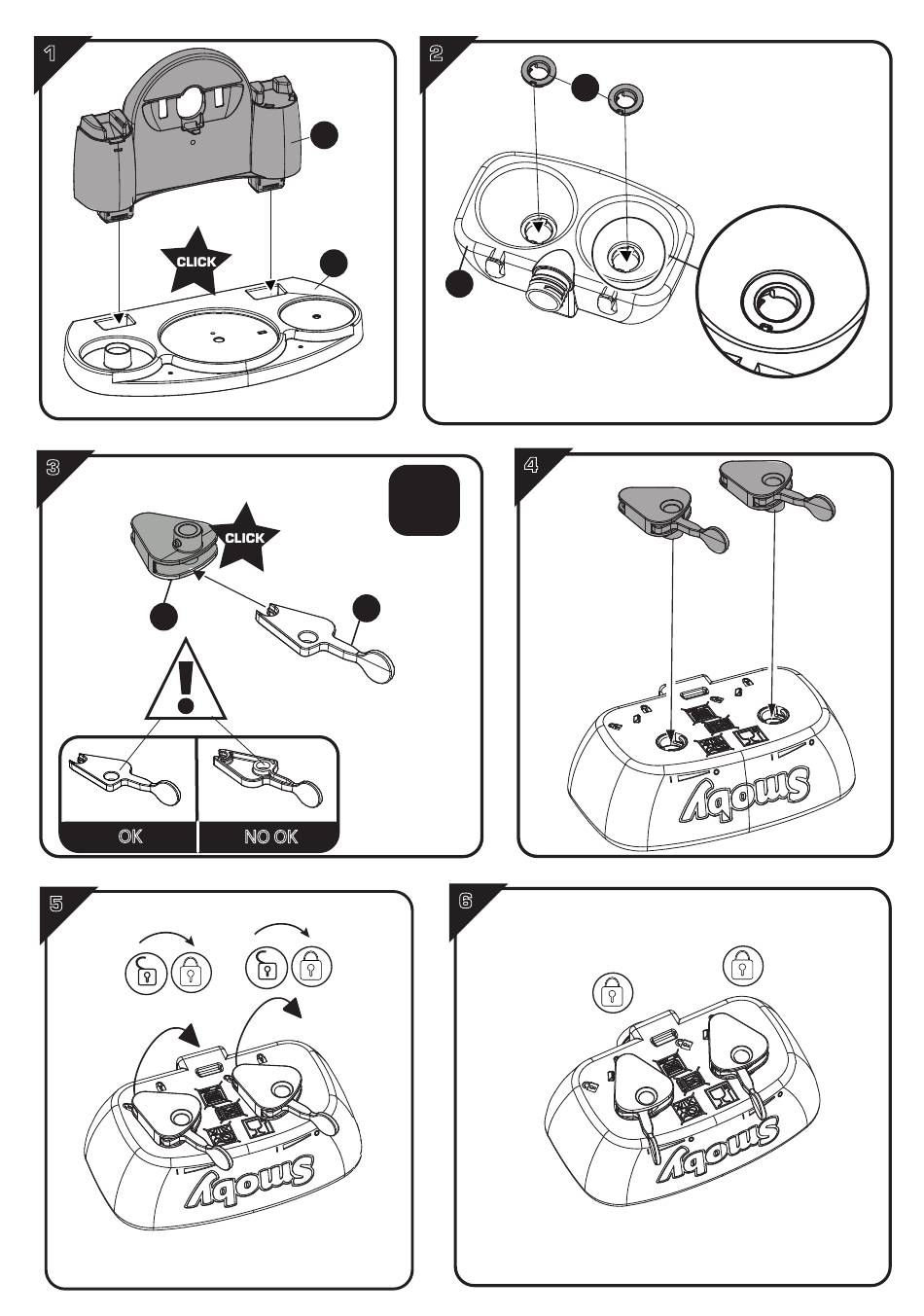 1

CLICK

2

3

CLICK

OK

NO OK

4

Smoby

5

Smoby

6

Smoby