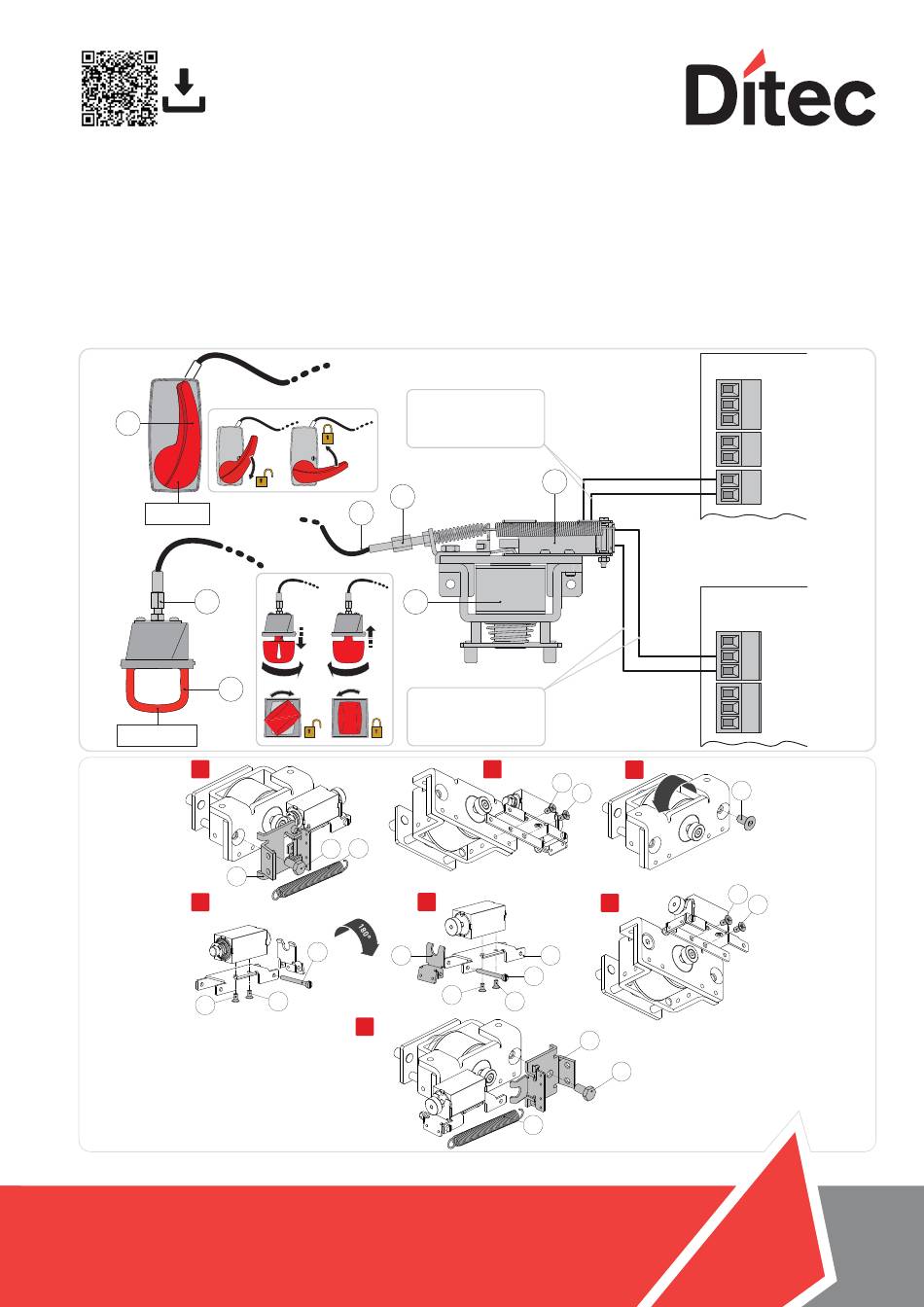 Ditec

180°