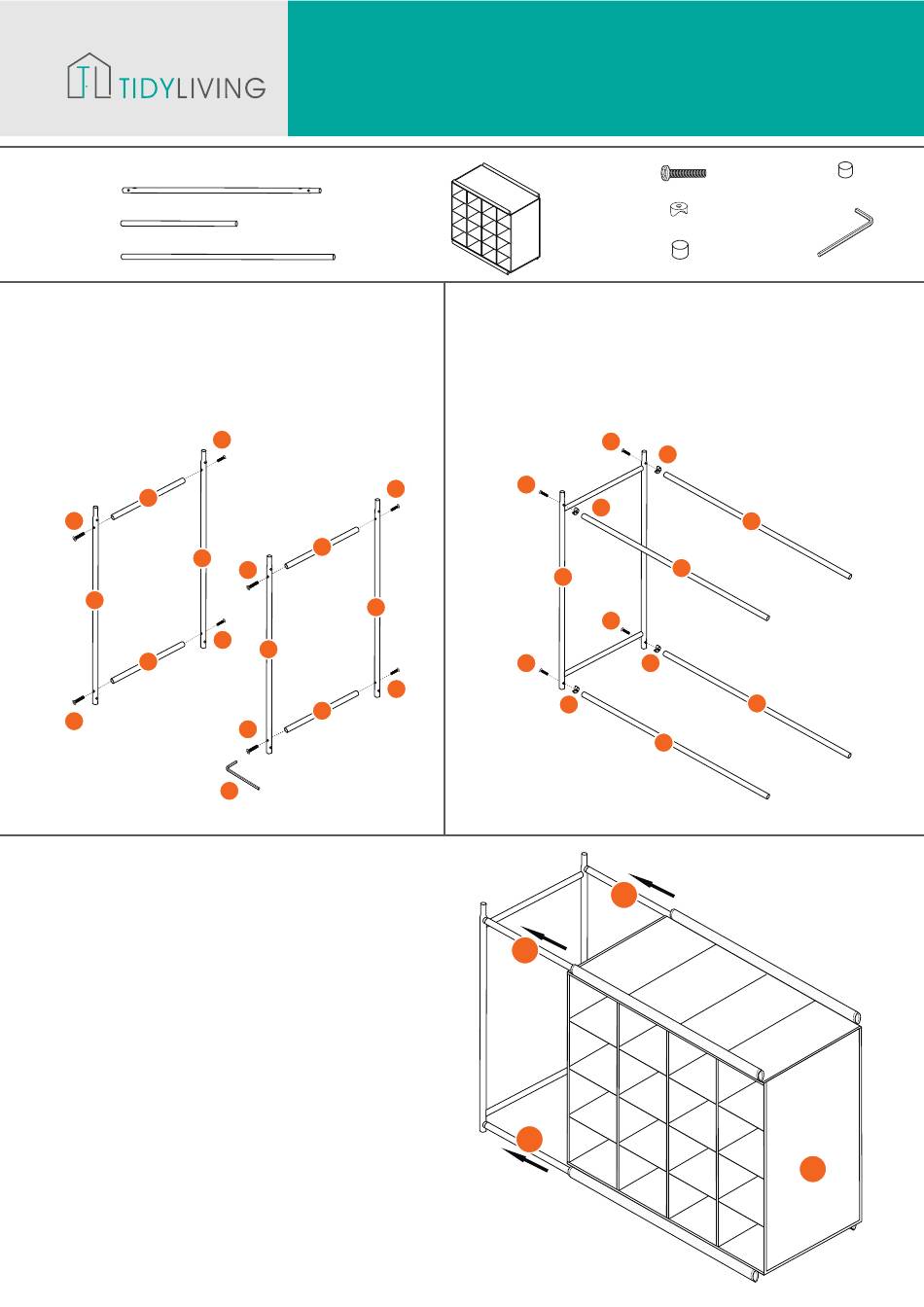 TIDYLIVING