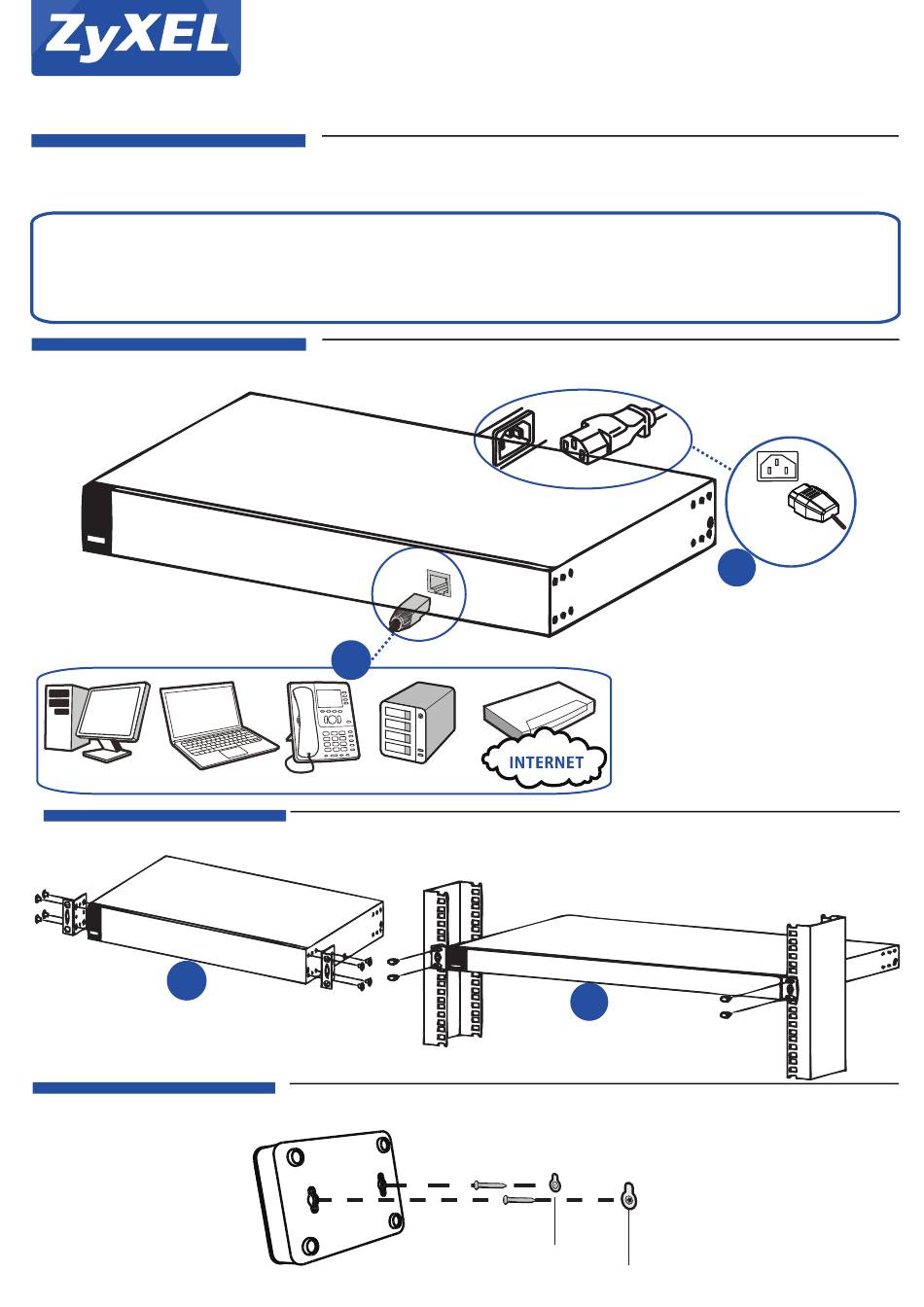 ZyXEL

INTERNET