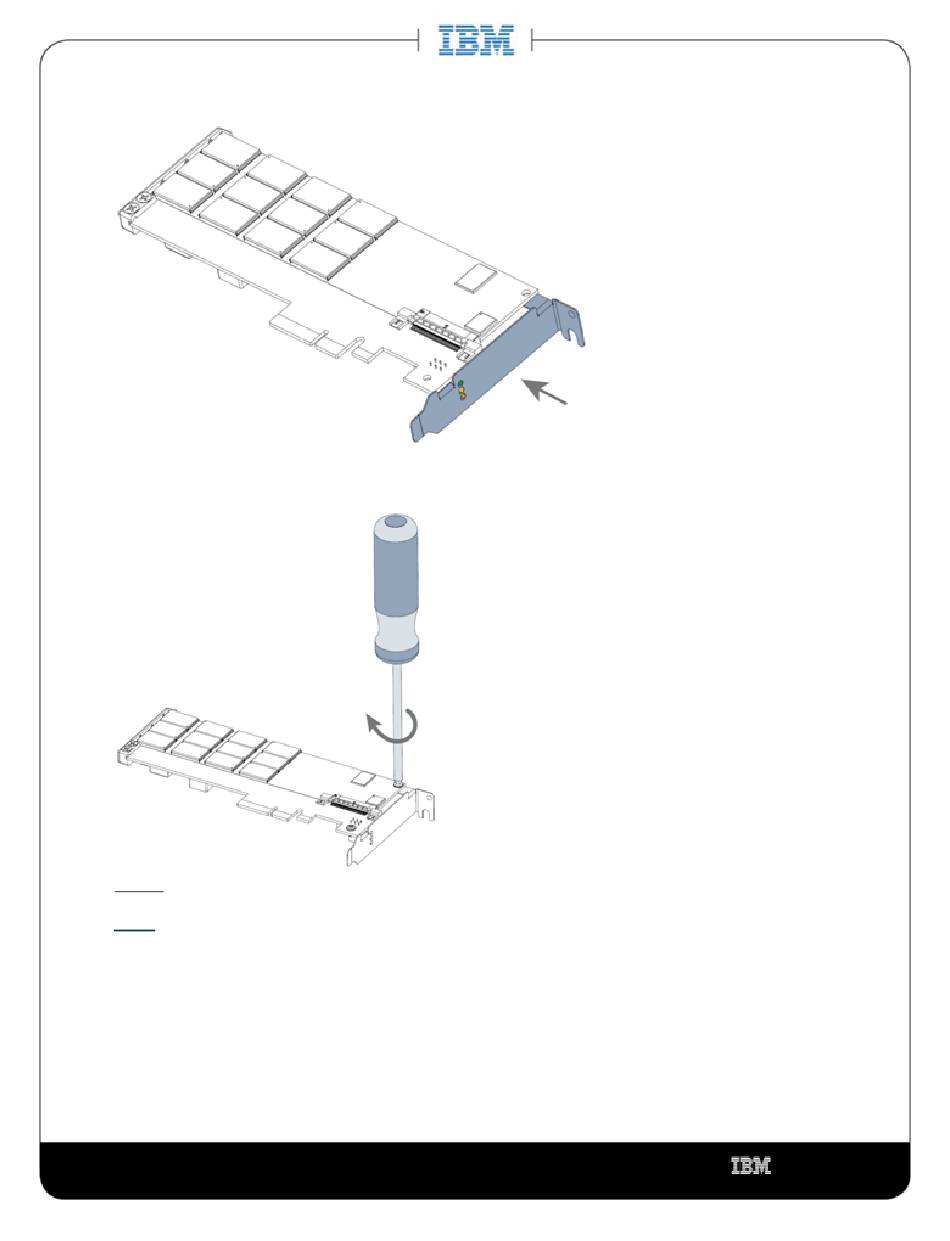 IBM

IBM