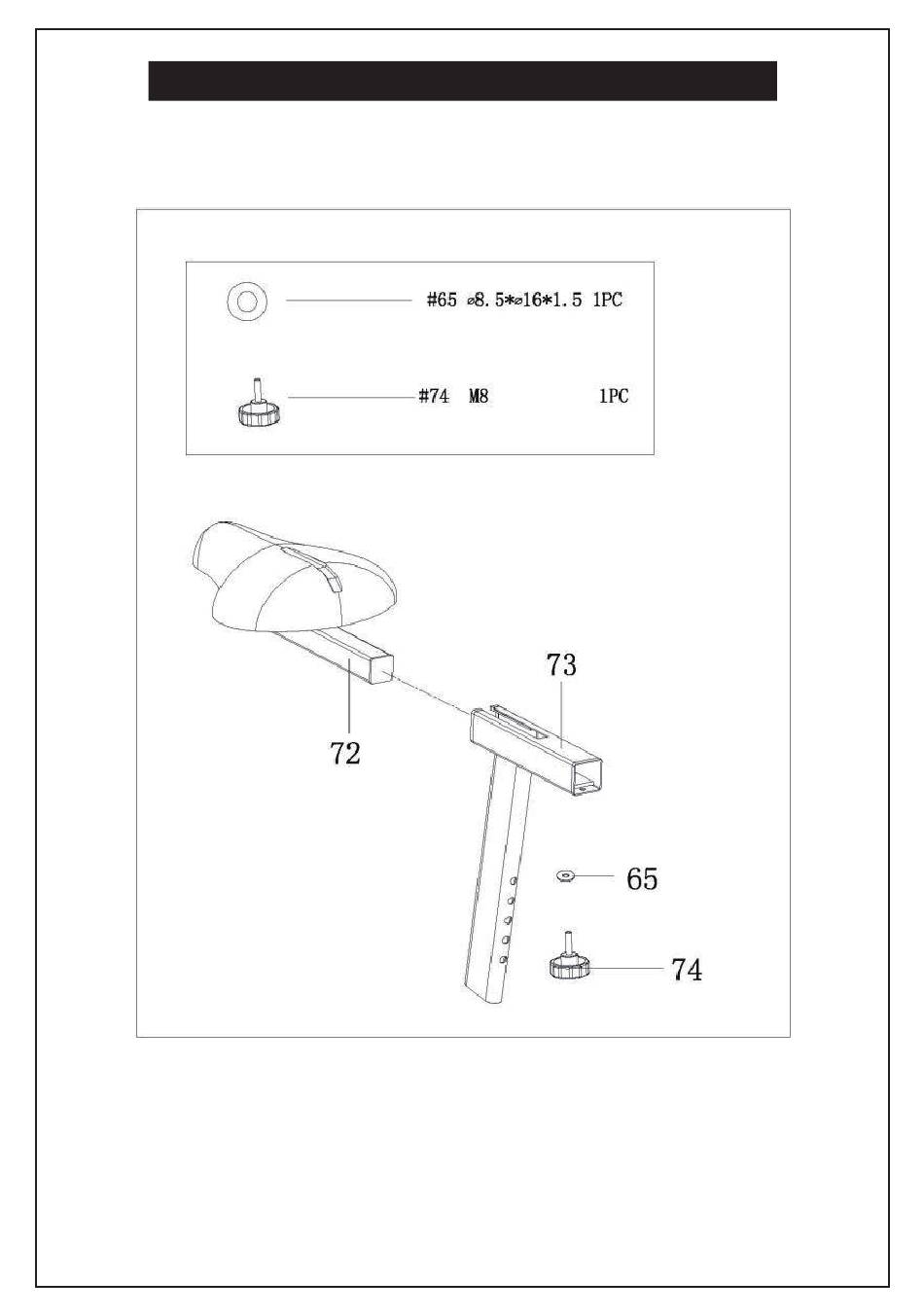 #65 ⌀8.5*⌀16*1.5 1PC

#74 M8 1PC

73

72

65

74