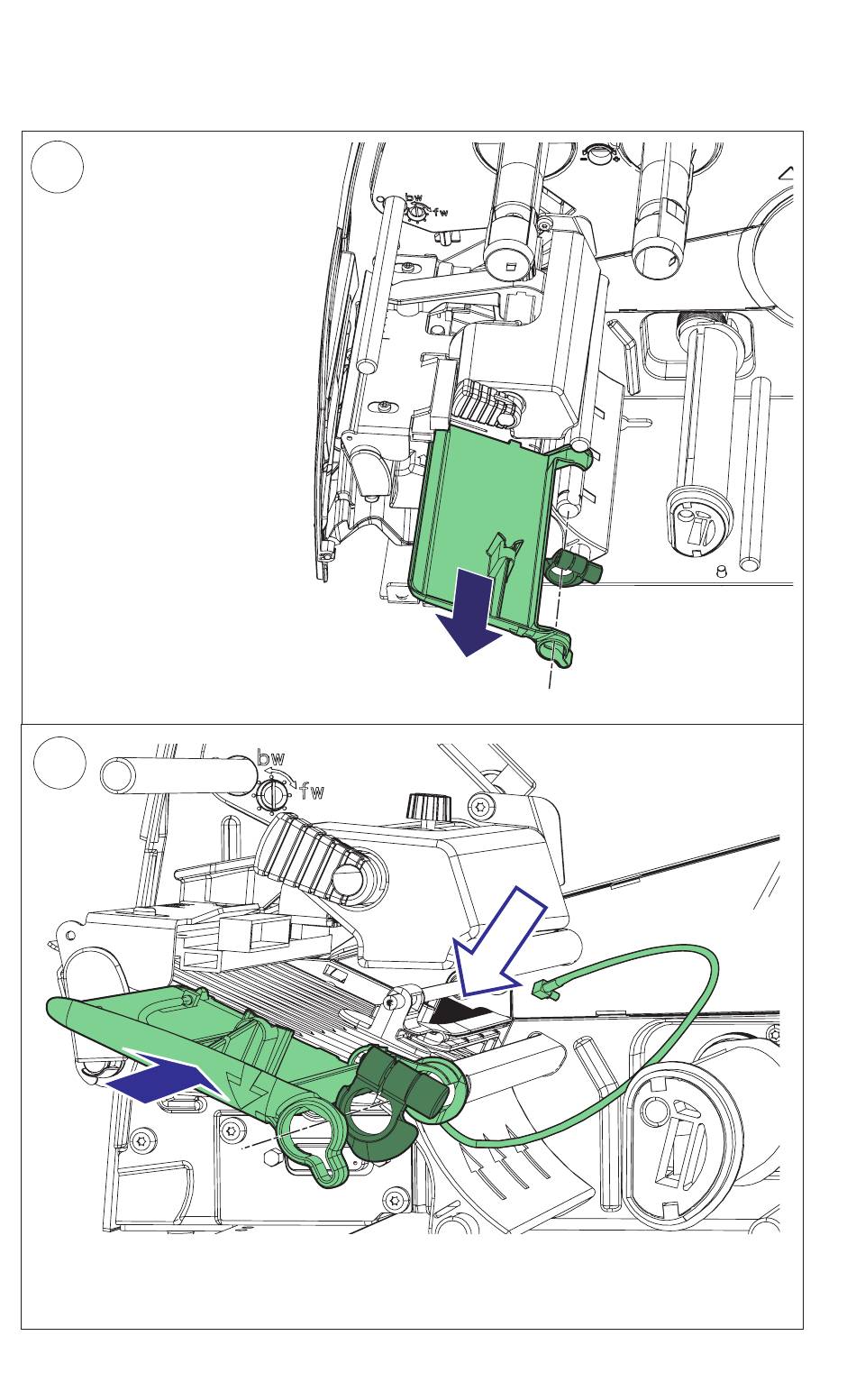 bw
fw

bw
fw