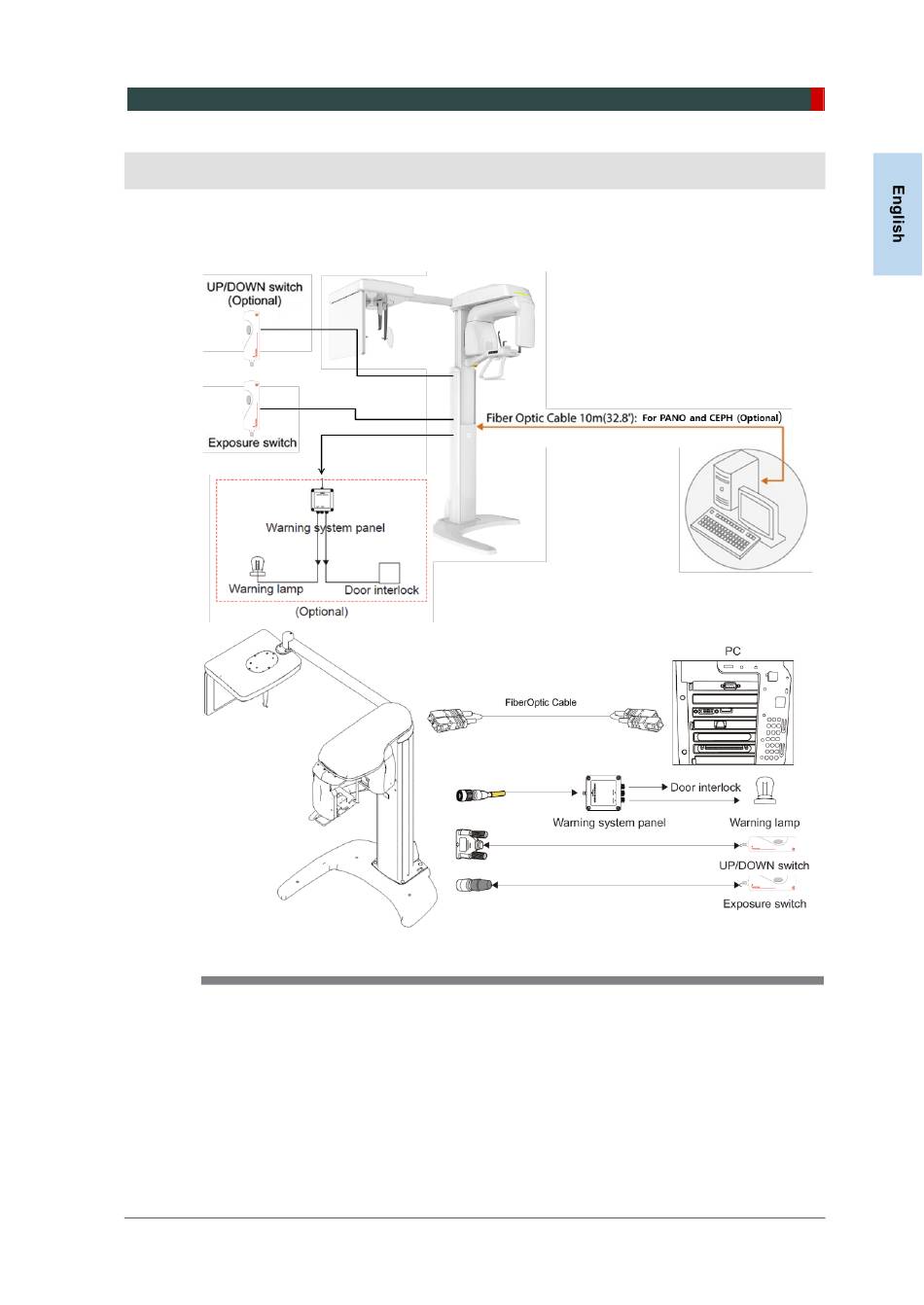 English

UP/DOWN switch (Optional)

Exposure switch

Fiber Optic Cable 10m(32.8'): For PANO and CEPH (Optional)

Warning system panel

Warning lamp

Door interlock

(Optional)

PC

FiberOptic Cable

Door interlock

Warning system panel

Warning lamp

UP/DOWN switch

Exposure switch