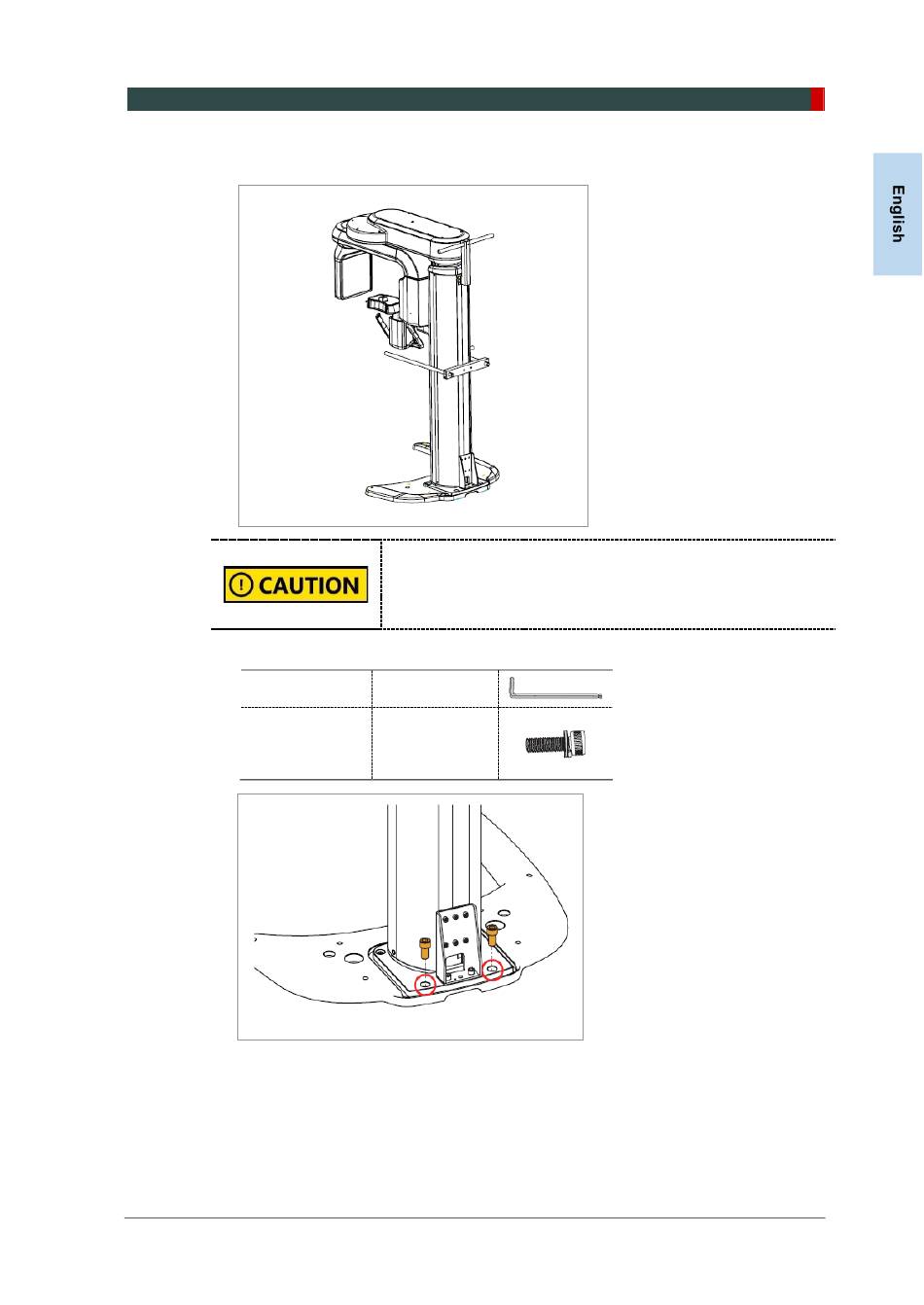 English

CAUTION