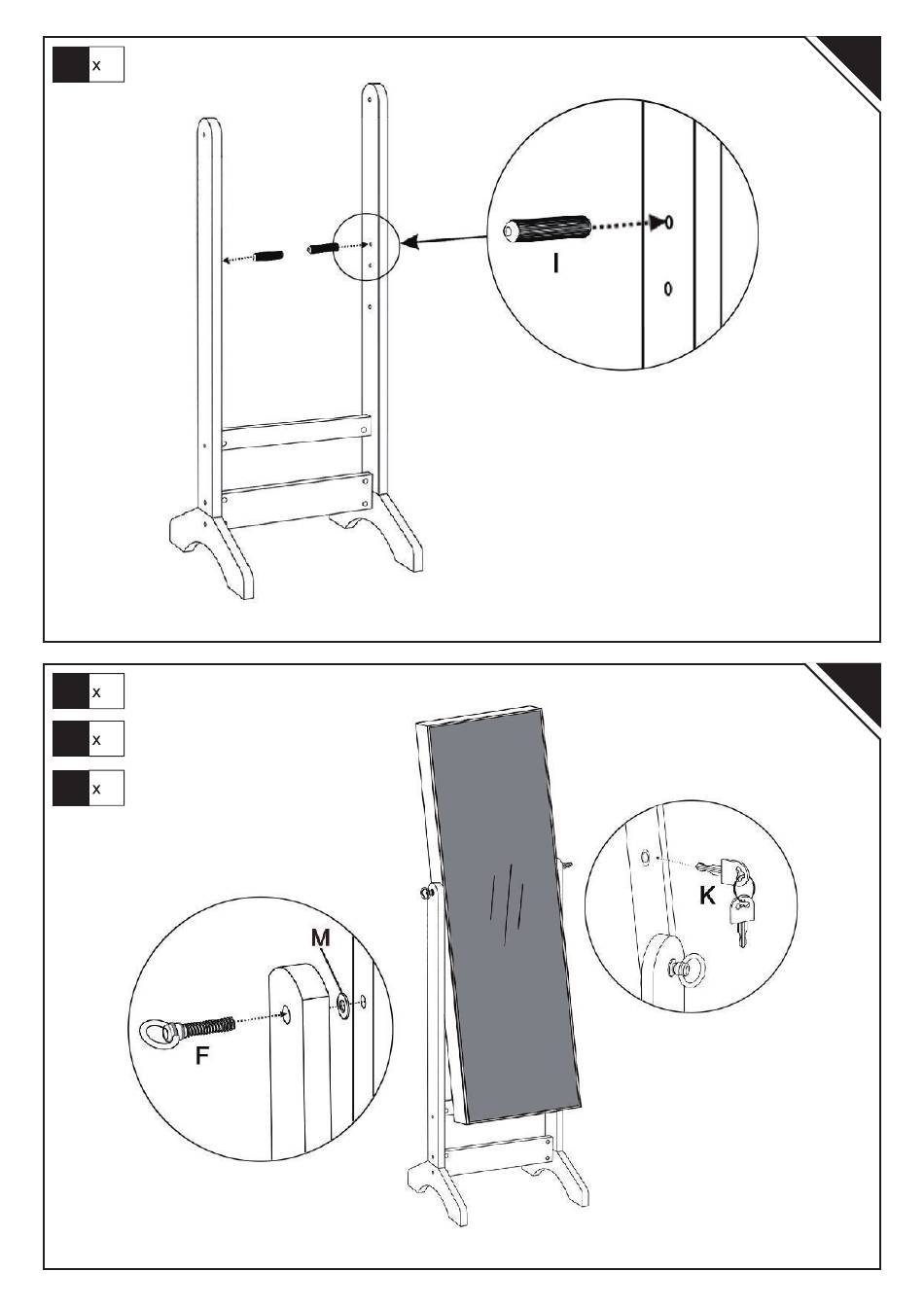 x

I

x

x

x

M

F

K