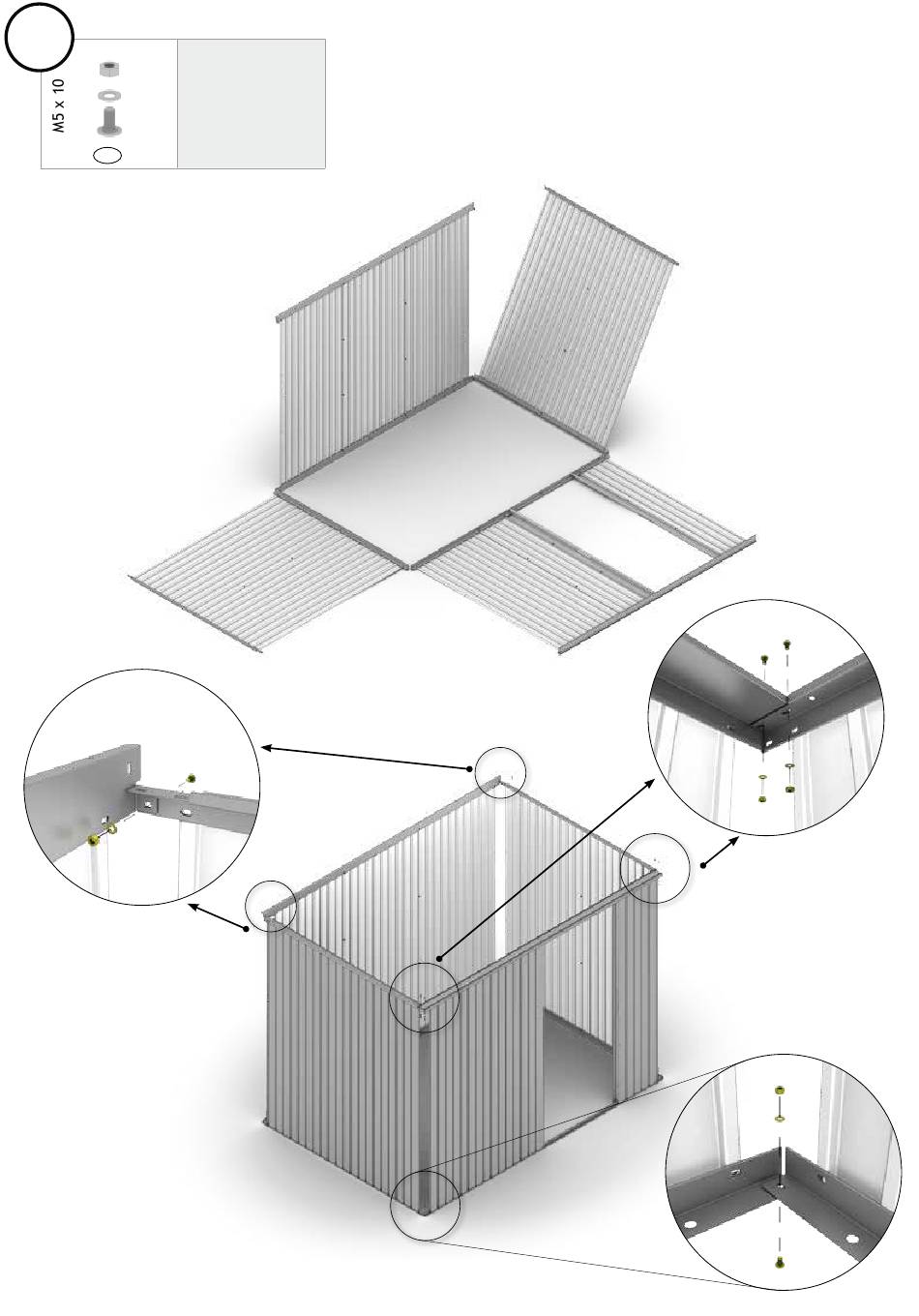 M5 x 10