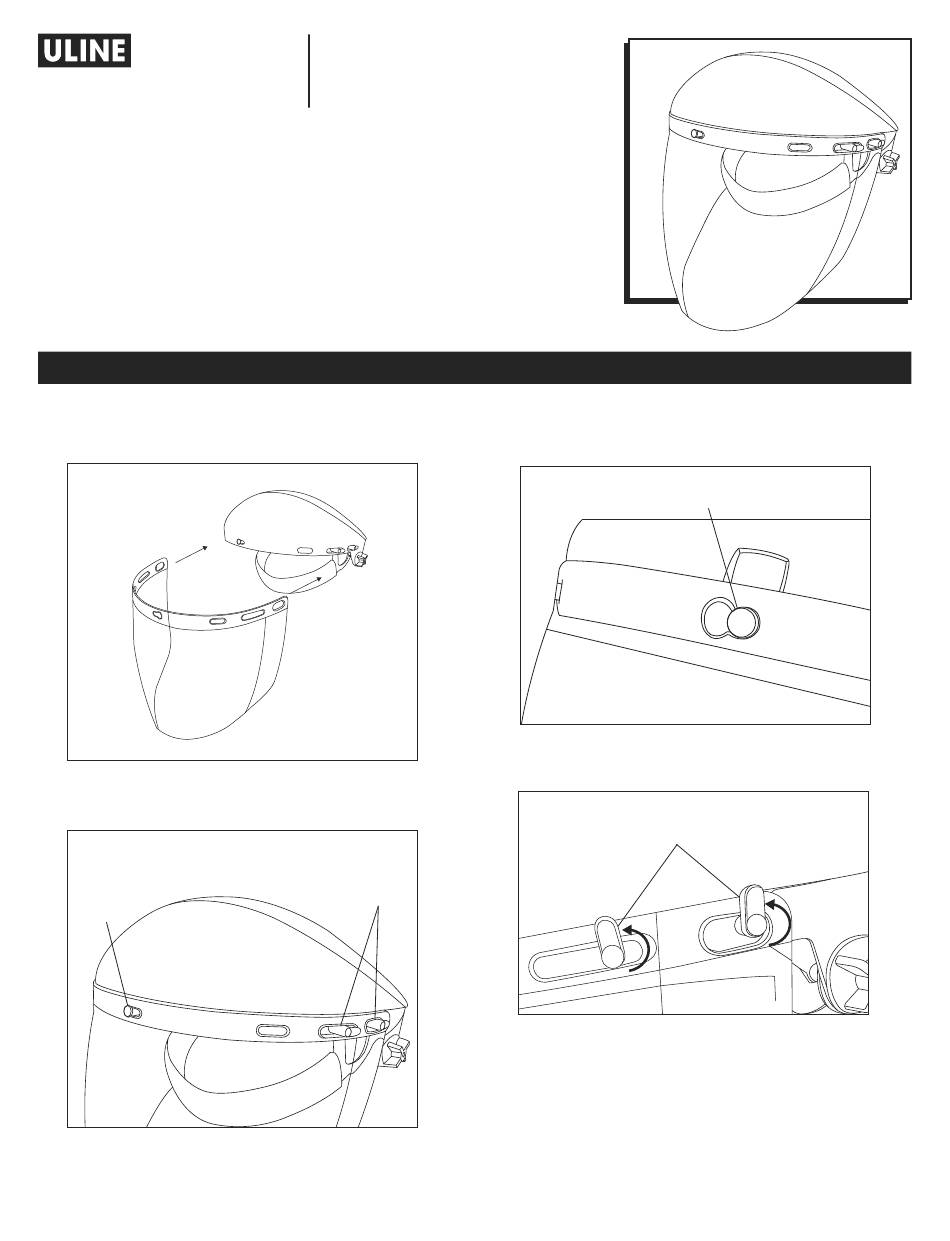 ULINE