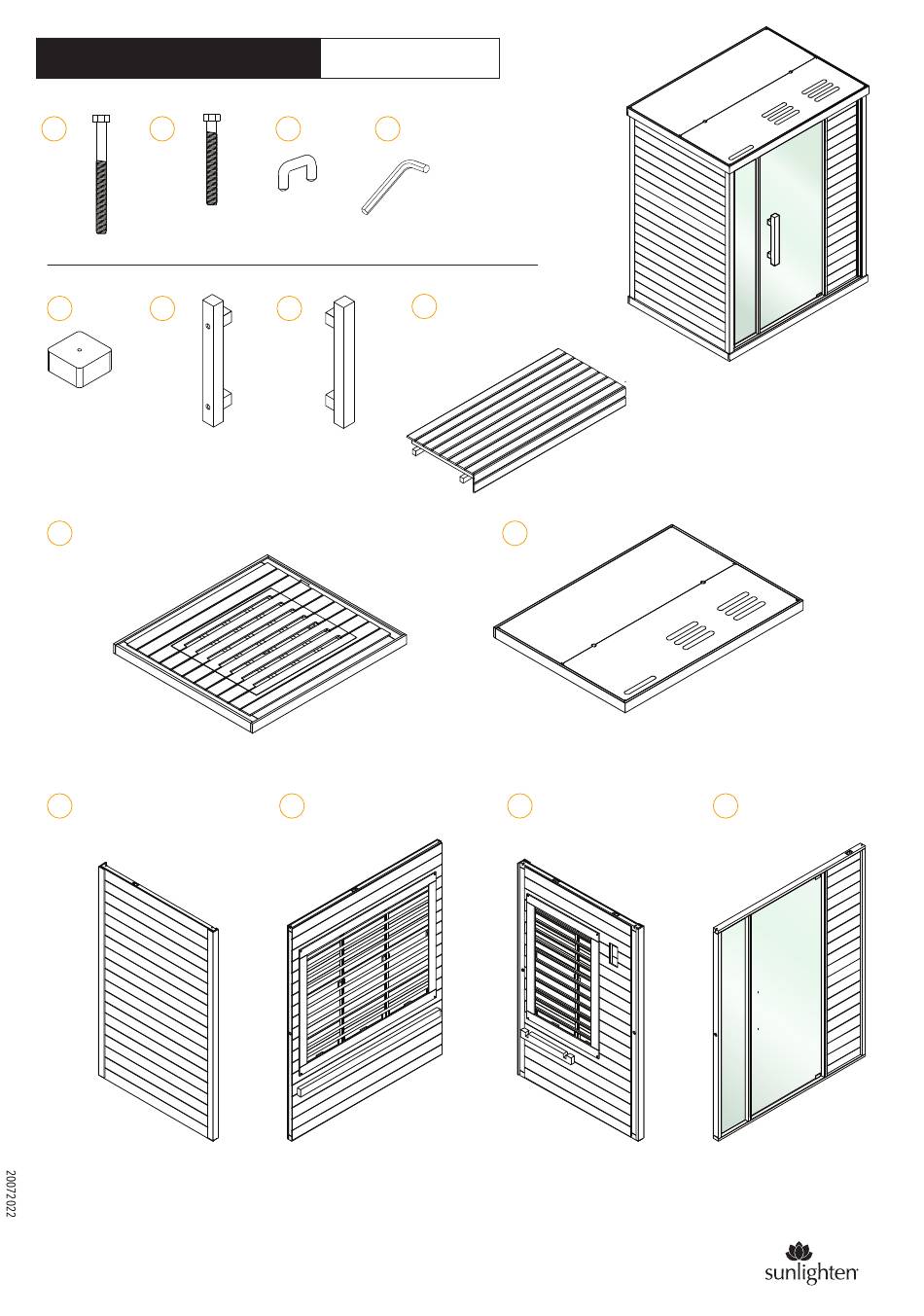 20072022

sunlighten