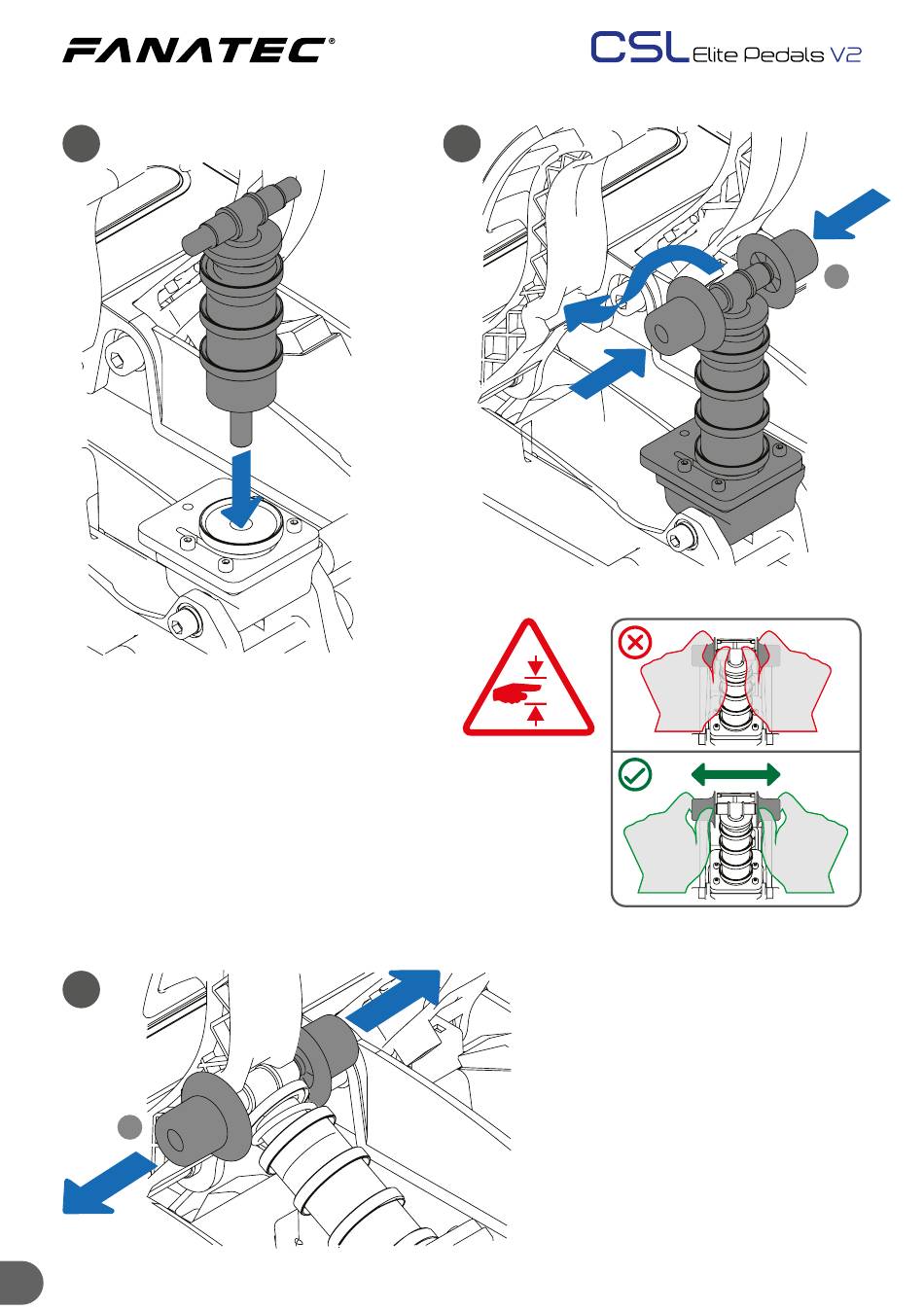 FANATEC®

CSL Elite Pedals V2