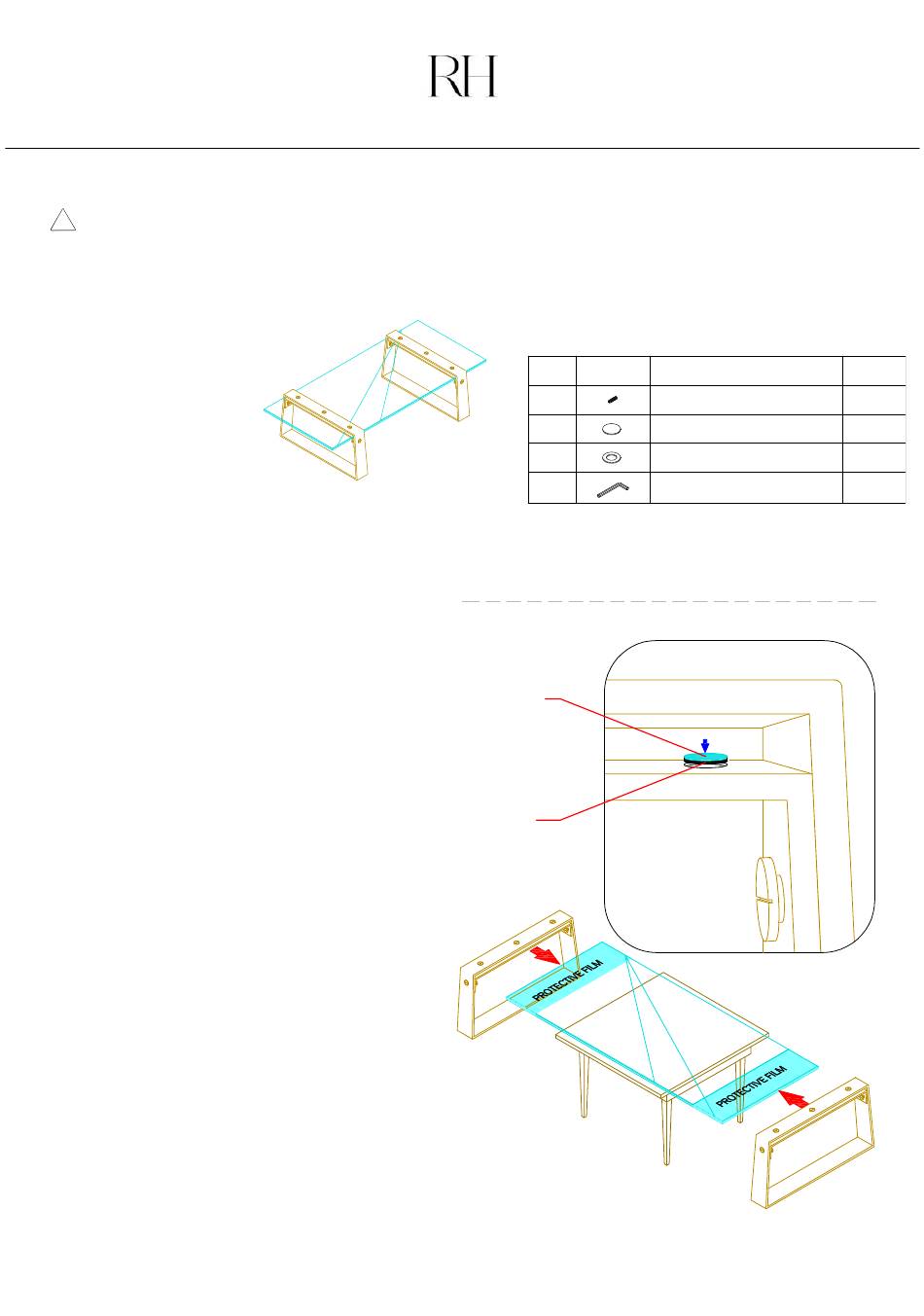 RH

PROTECTIVE FILM

PROTECTIVE FILM