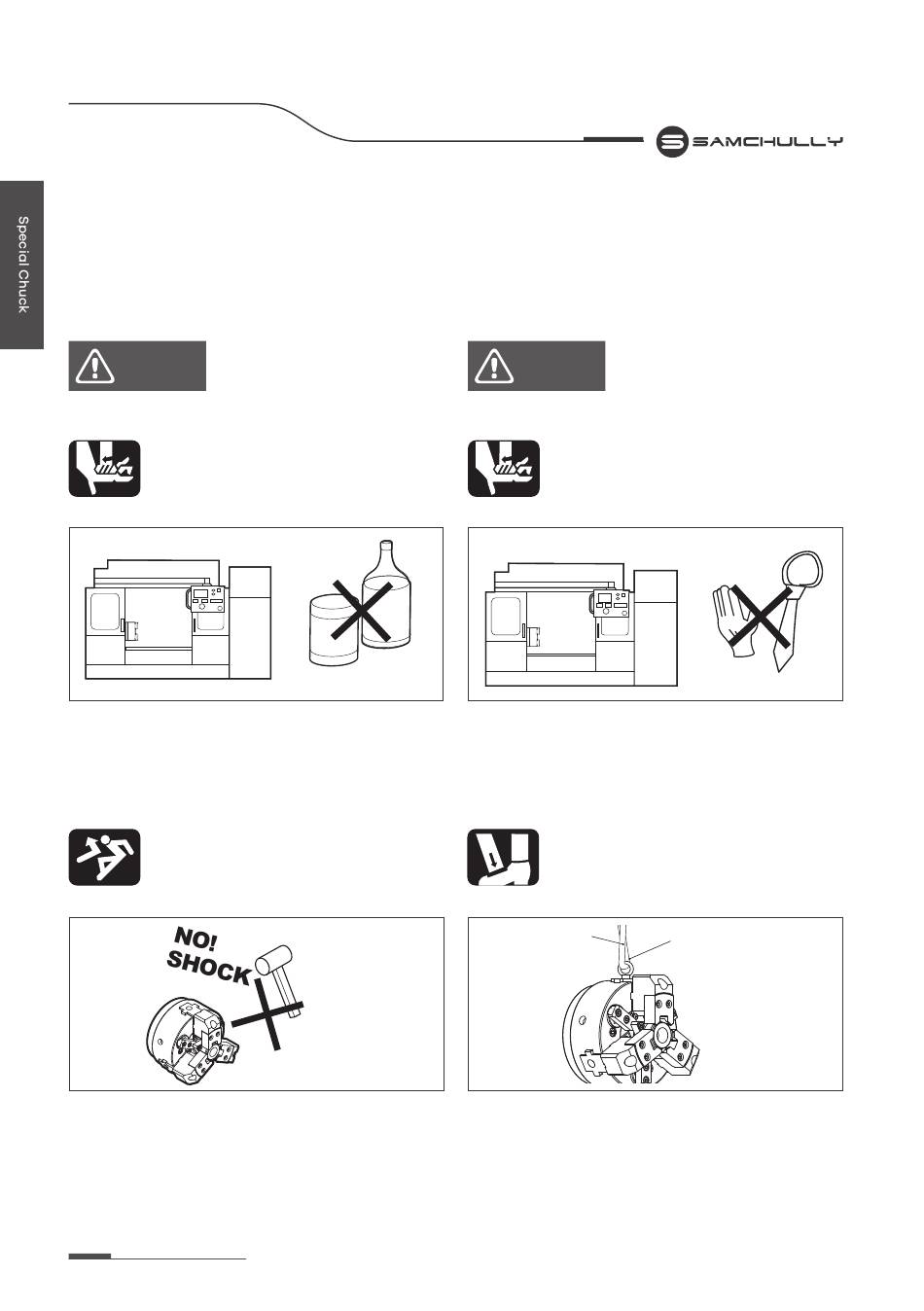 SAMCHULLY

Special Chuck

NO!
SHOCK