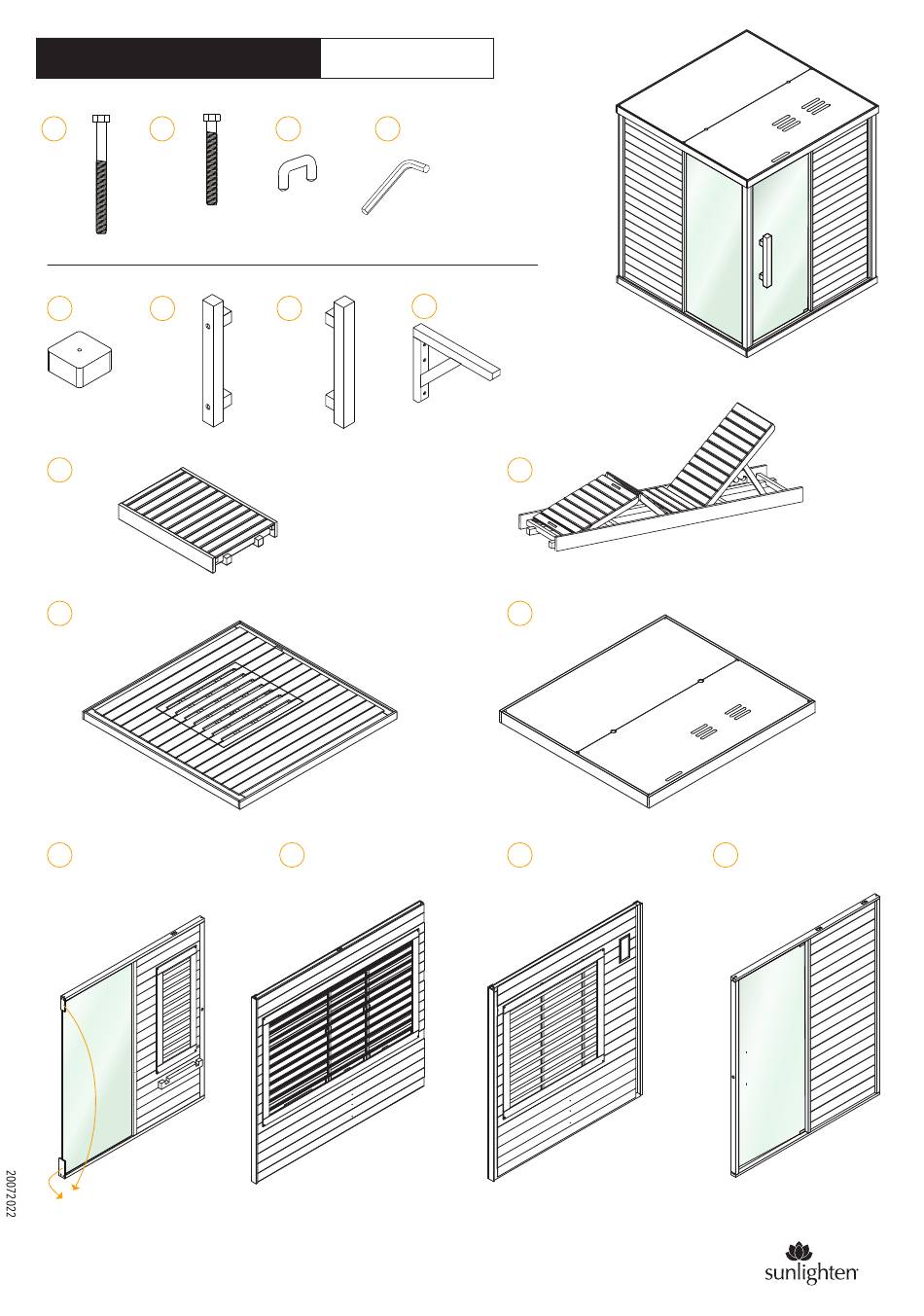 20072022

sunlighten