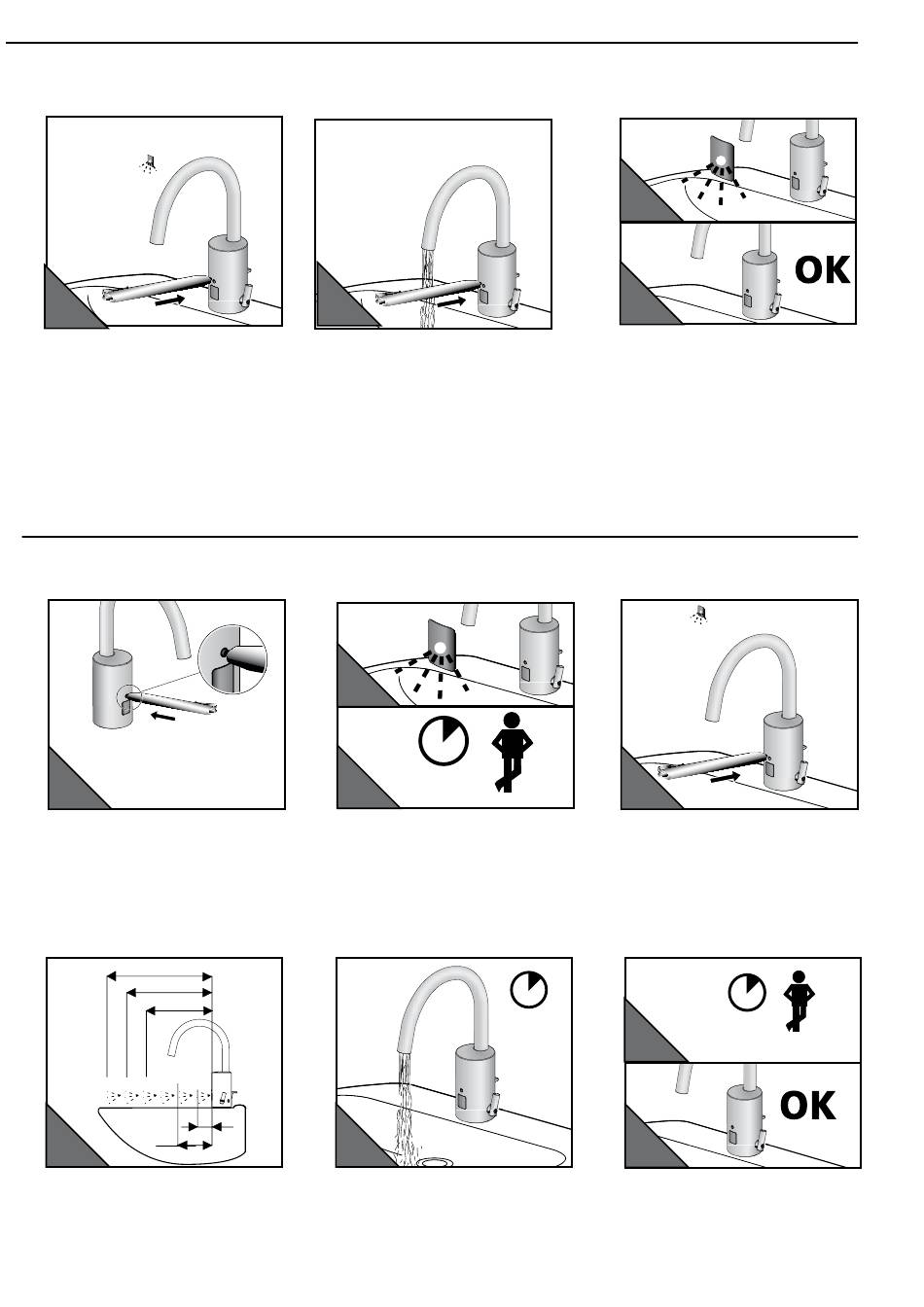 OK

OK