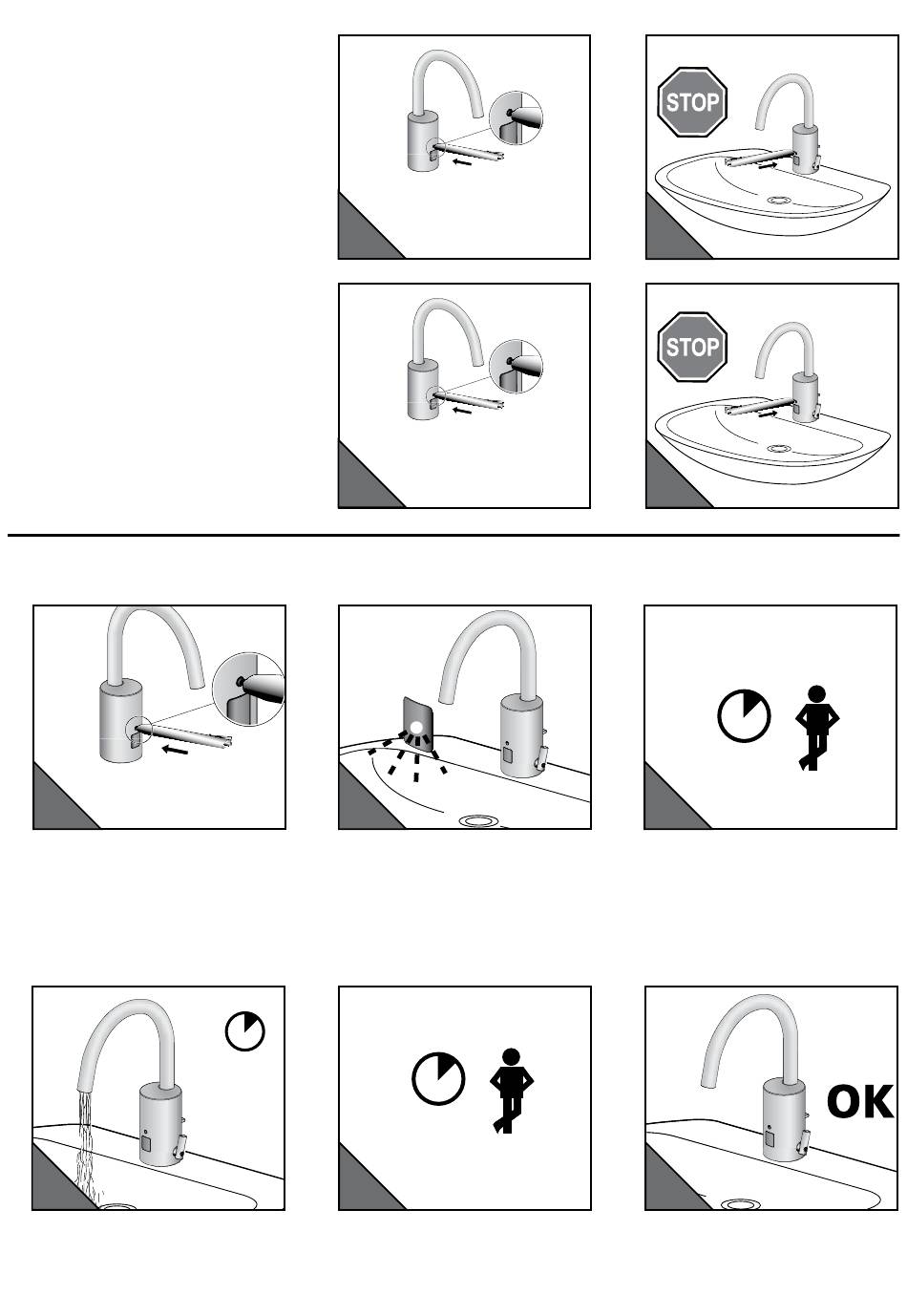 STOP

STOP

OK