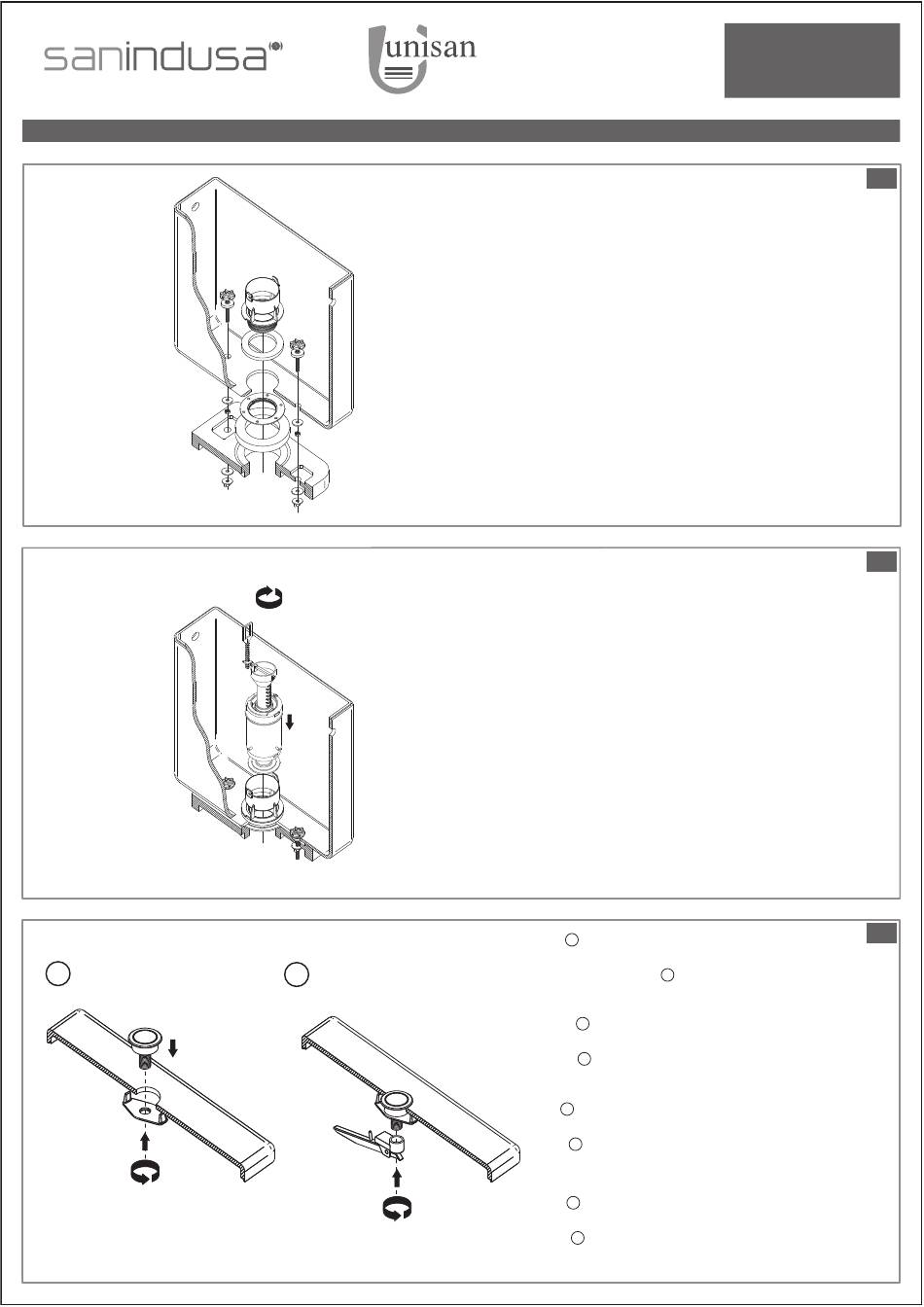 sanindusa

unisan