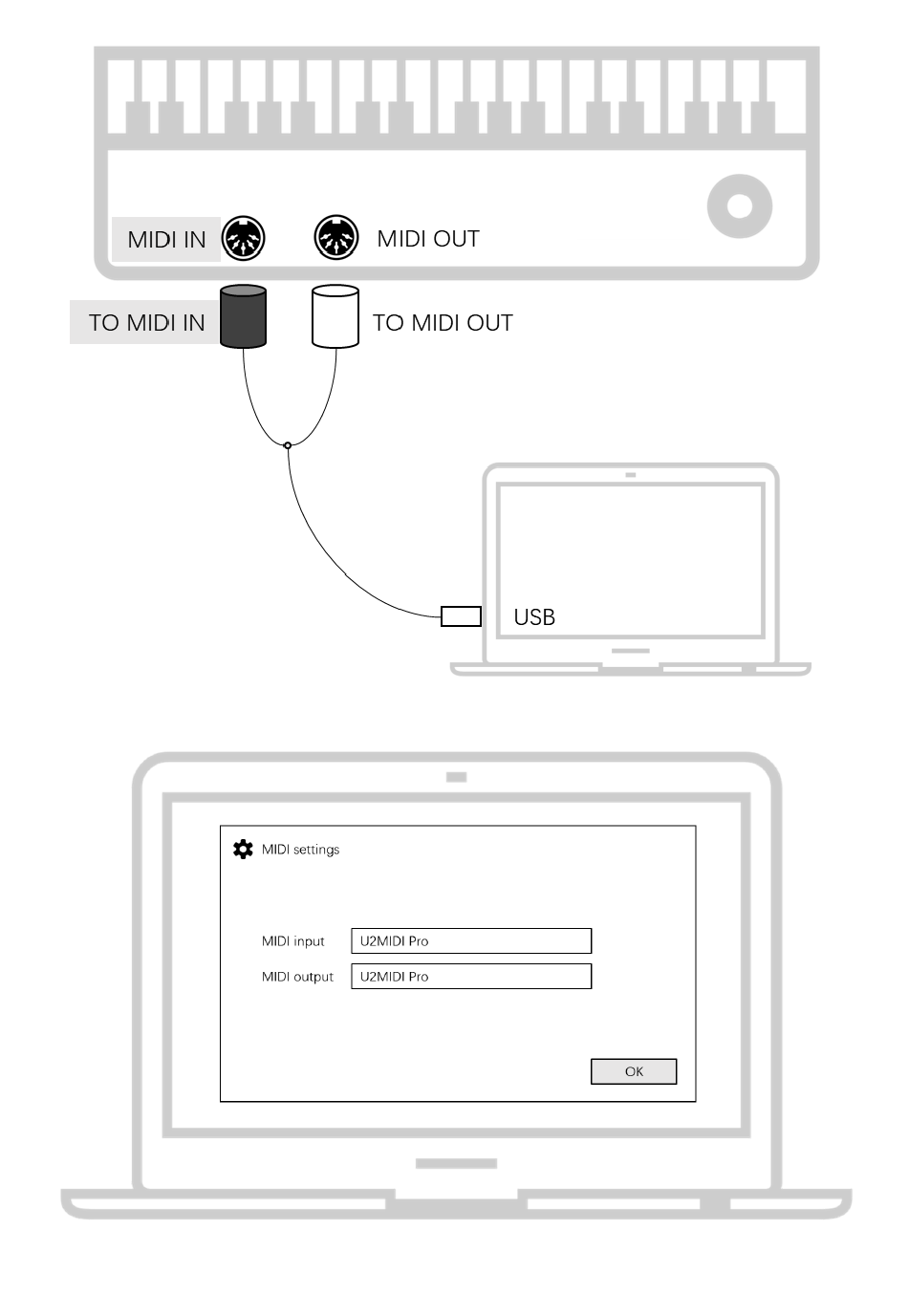 MIDI IN
MIDI OUT
TO MIDI IN
TO MIDI OUT
USB

MIDI settings

MIDI input U2MIDI Pro
MIDI output U2MIDI Pro

OK