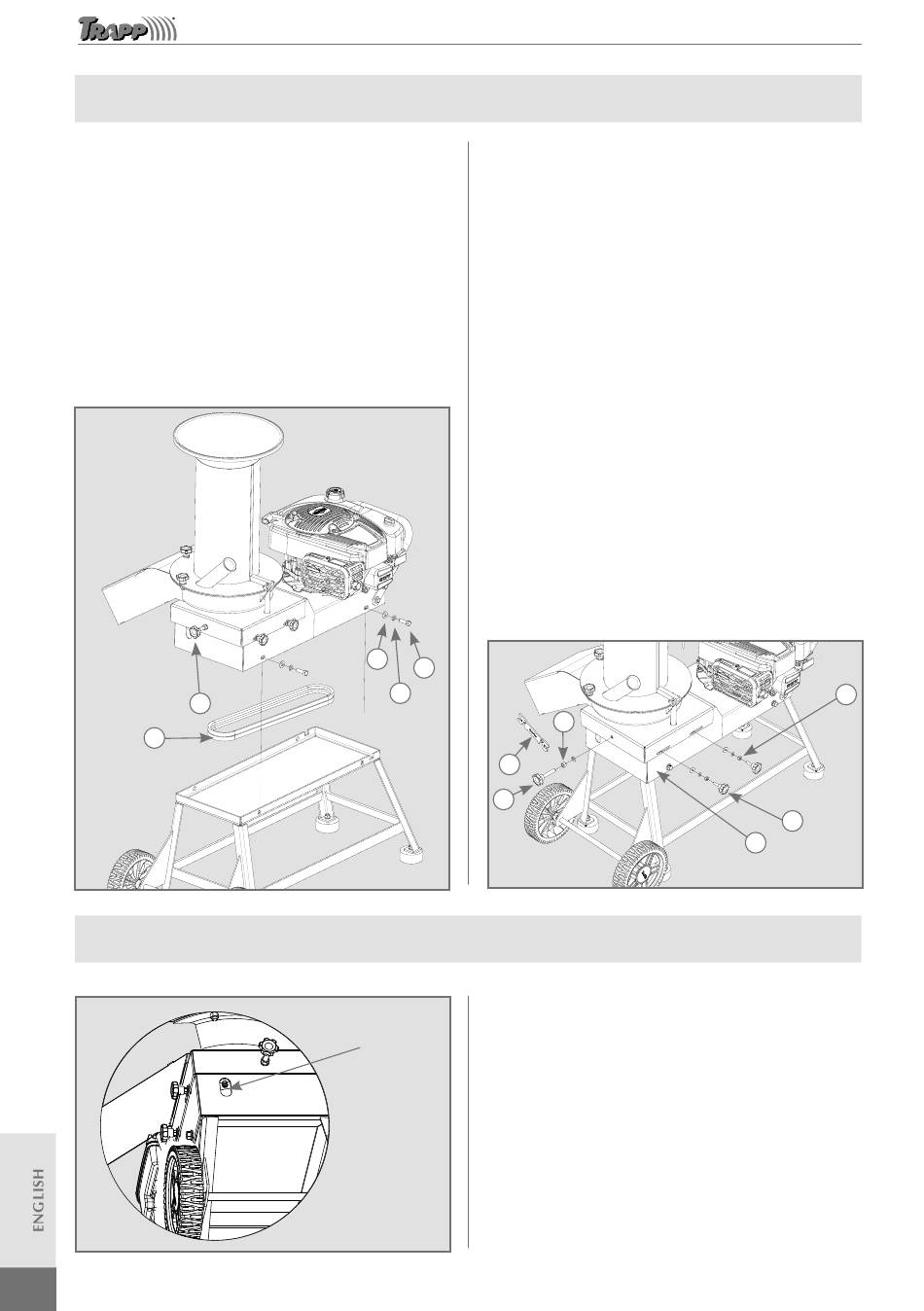 TRAPP

ENGLISH